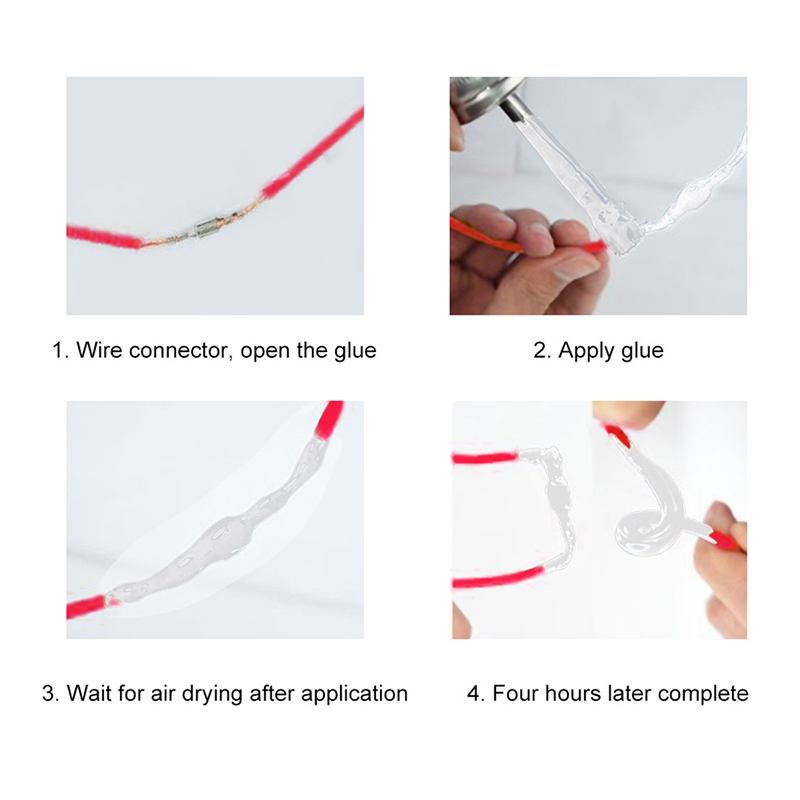 1. Wire connector, open the glue

2. Apply glue

3. Wait for air drying after application

4. Four hours later complete