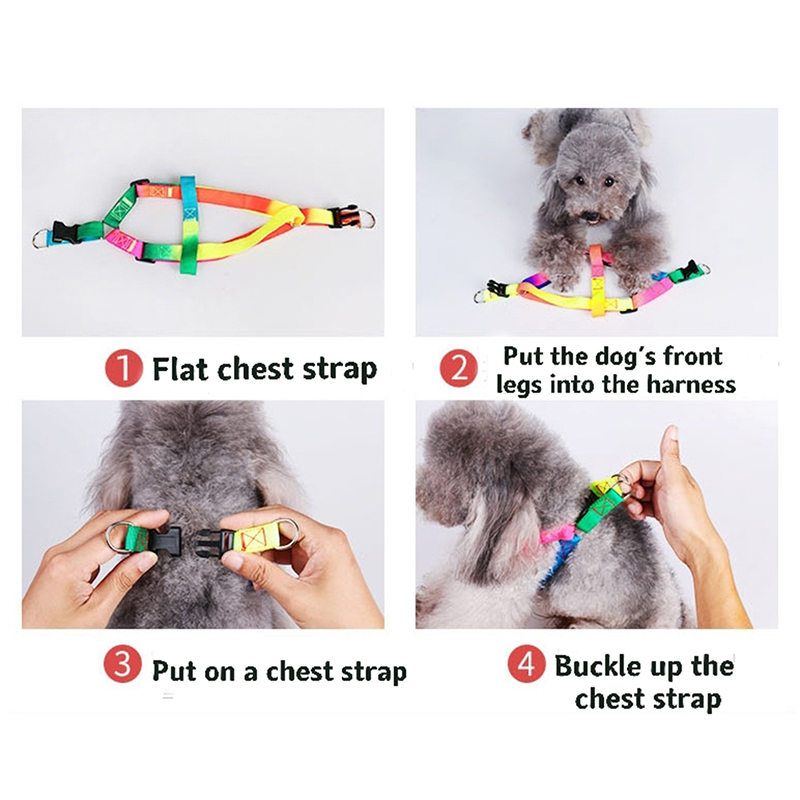 1 Flat chest strap

2 Put the dog's front legs into the harness

3 Put on a chest strap

4 Buckle up the chest strap