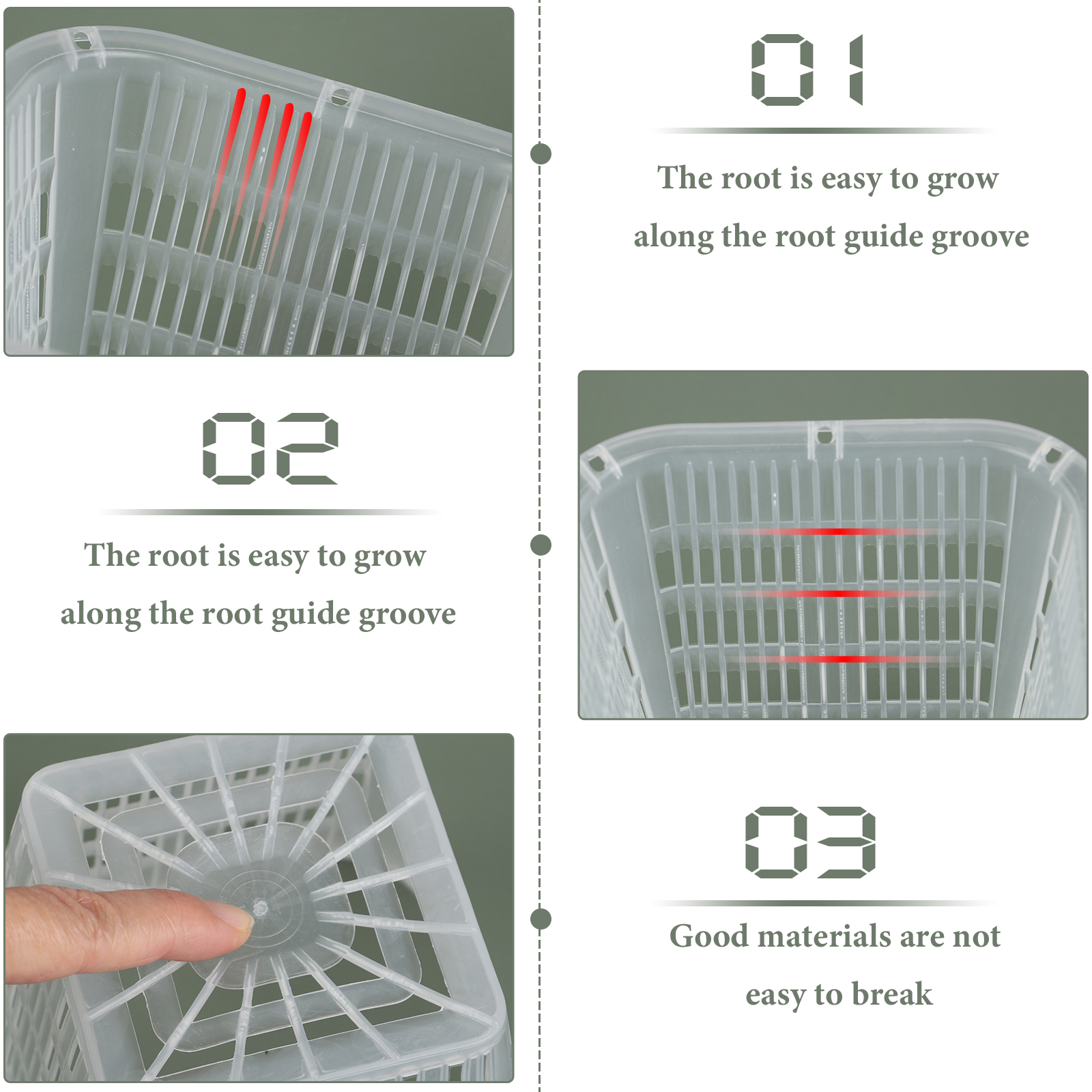 01

The root is easy to grow along the root guide groove

02

The root is easy to grow along the root guide groove

03

Good materials are not easy to break