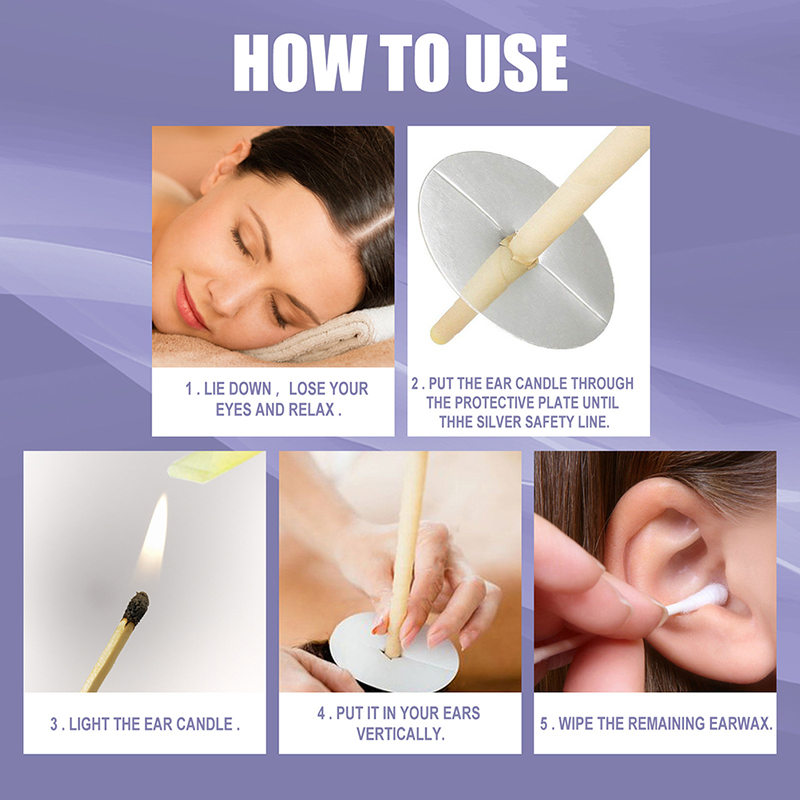 HOW TO USE

1 . LIE DOWN , LOSE YOUR EYES AND RELAX .

2 . PUT THE EAR CANDLE THROUGH THE PROTECTIVE PLATE UNTIL THHE SILVER SAFETY LINE.

3 . LIGHT THE EAR CANDLE .

4 . PUT IT IN YOUR EARS VERTICALLY.

5 . WIPE THE REMAINING EARWAX.