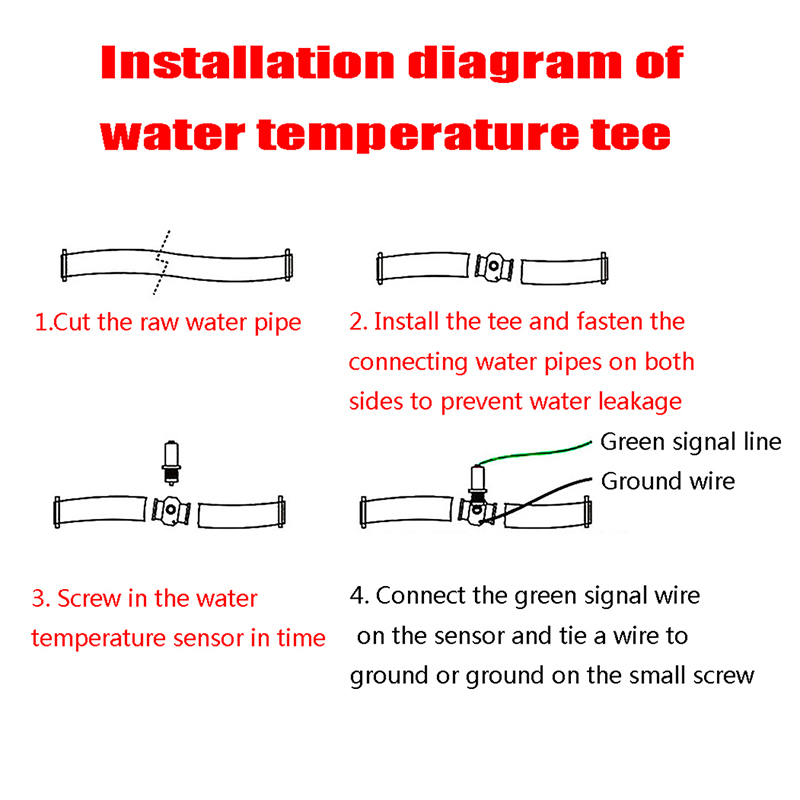 Installation diagram of water temperature tee

1.Cut the raw water pipe

2. Install the tee and fasten the connecting water pipes on both sides to prevent water leakage

Green signal line

Ground wire

3. Screw in the water temperature sensor in time

4. Connect the green signal wire on the sensor and tie a wire to ground or ground on the small screw