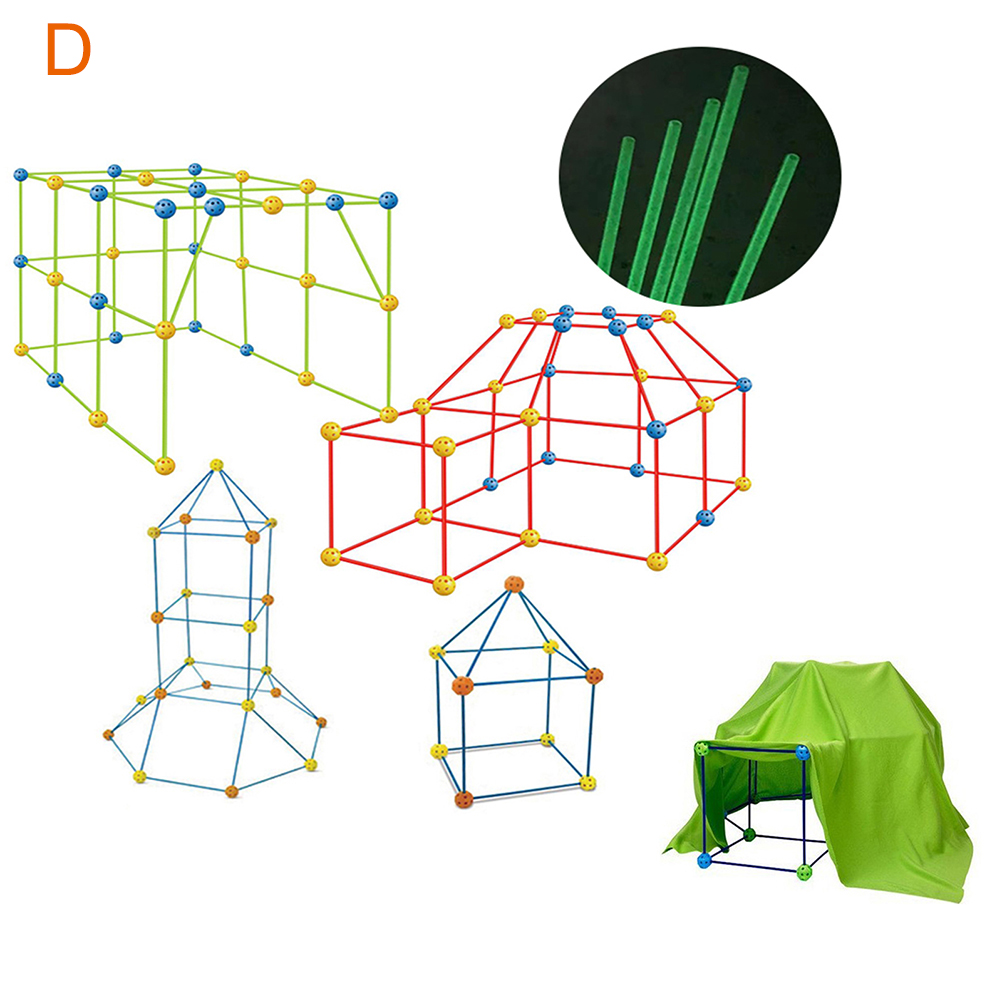 D