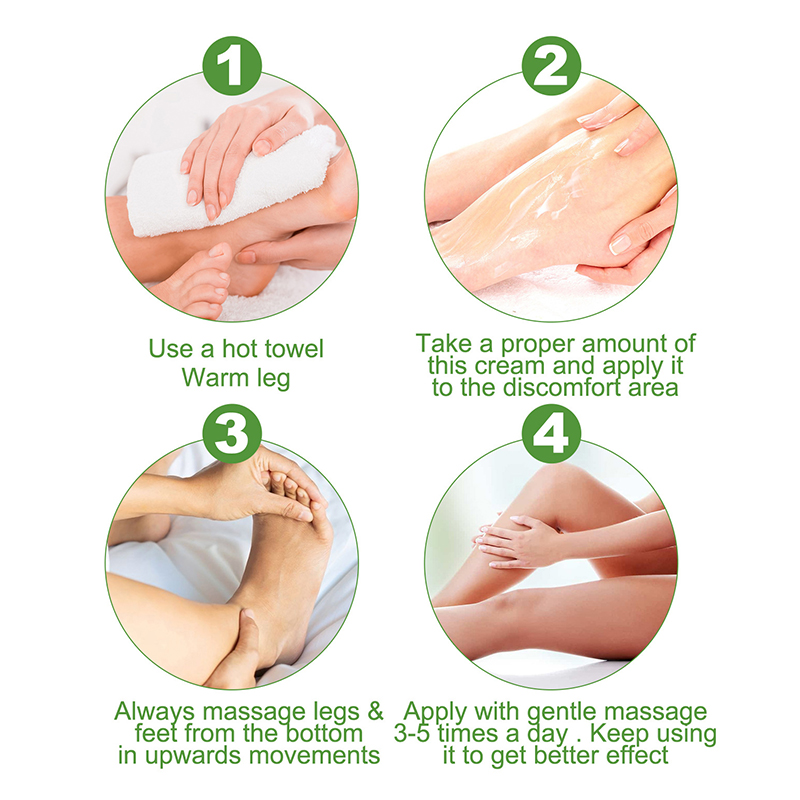 1

Use a hot towel
Warm leg

2

Take a proper amount of this cream and apply it to the discomfort area

3

Always massage legs & feet from the bottom in upwards movements

4

Apply with gentle massage 3-5 times a day . Keep using it to get better effect