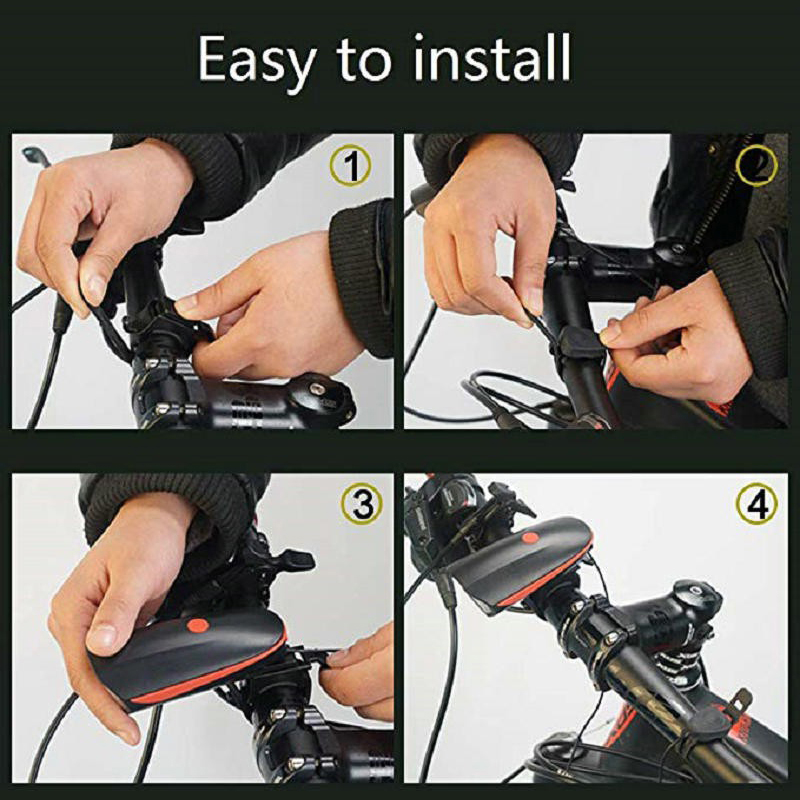 Easy to install

1

2

3

4