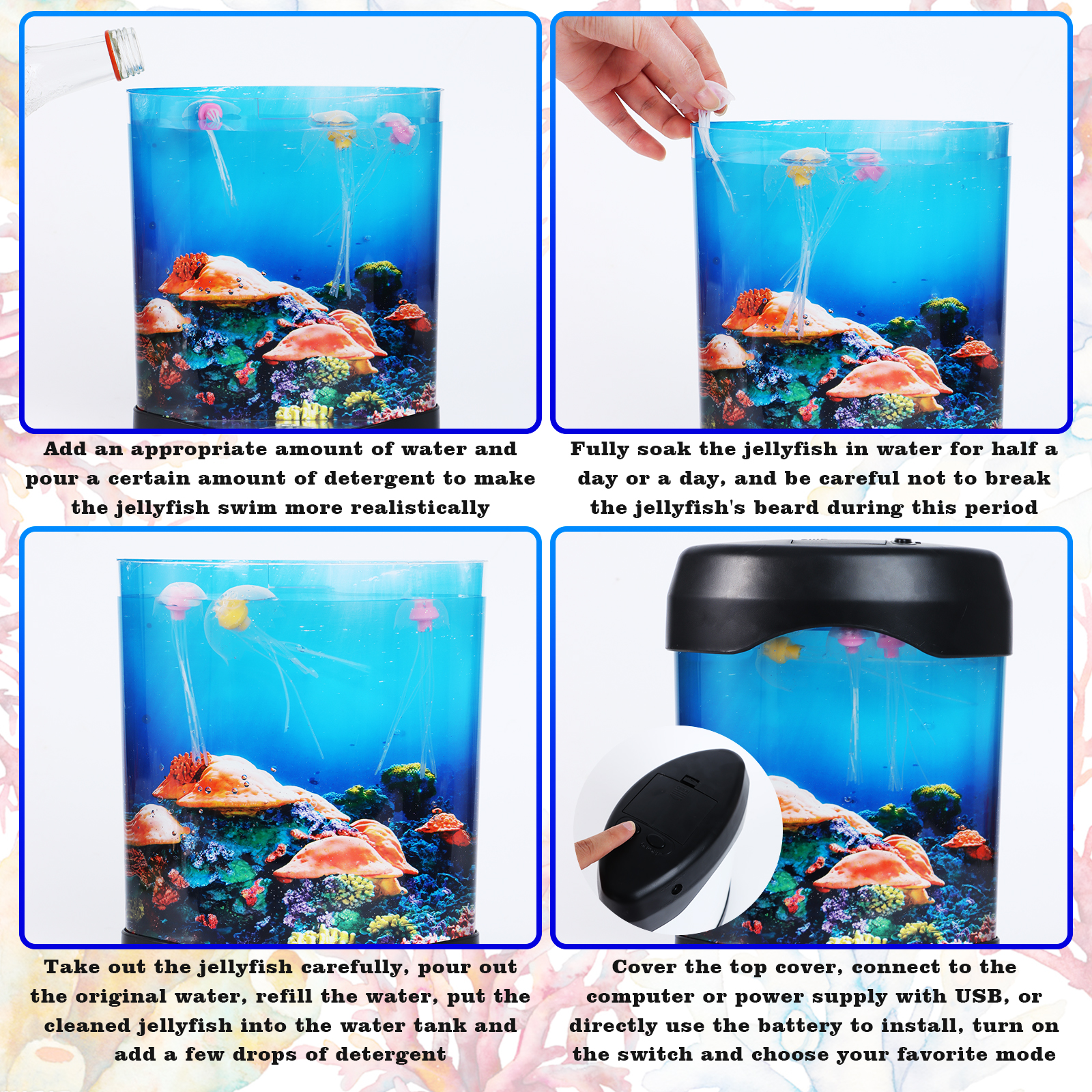 Add an appropriate amount of water and pour a certain amount of detergent to make the jellyfish swim more realistically

Fully soak the jellyfish in water for half a day or a day, and be careful not to break the jellyfish's beard during this period

Take out the jellyfish carefully, pour out the original water, refill the water, put the cleaned jellyfish into the water tank and add a few drops of detergent

Cover the top cover, connect to the computer or power supply with USB, or directly use the battery to install, turn on the switch and choose your favorite mode