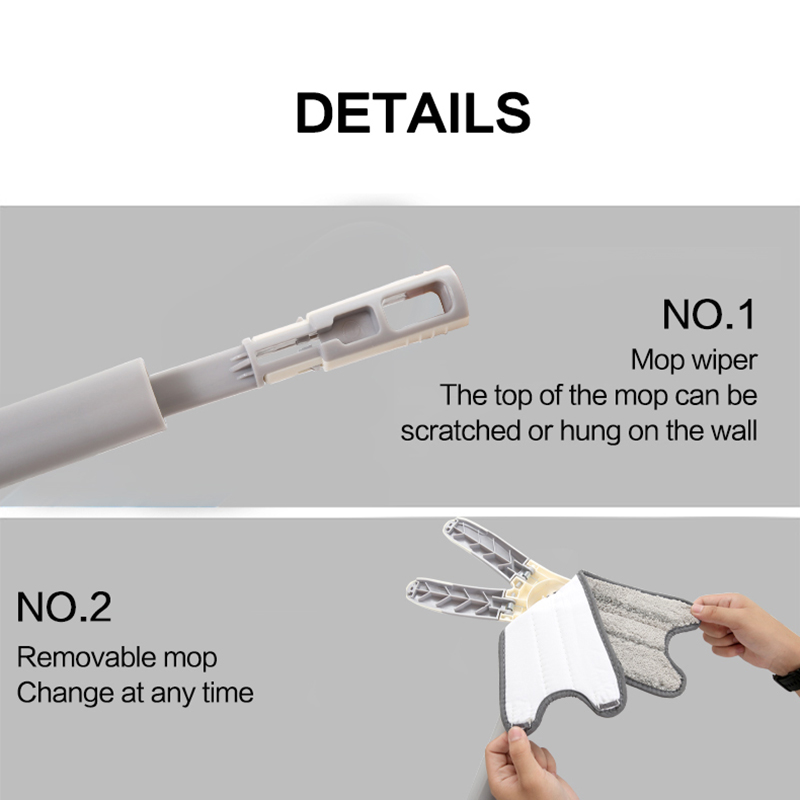 DETAILS

NO.1
Mop wiper
The top of the mop can be scratched or hung on the wall

NO.2
Removable mop
Change at any time