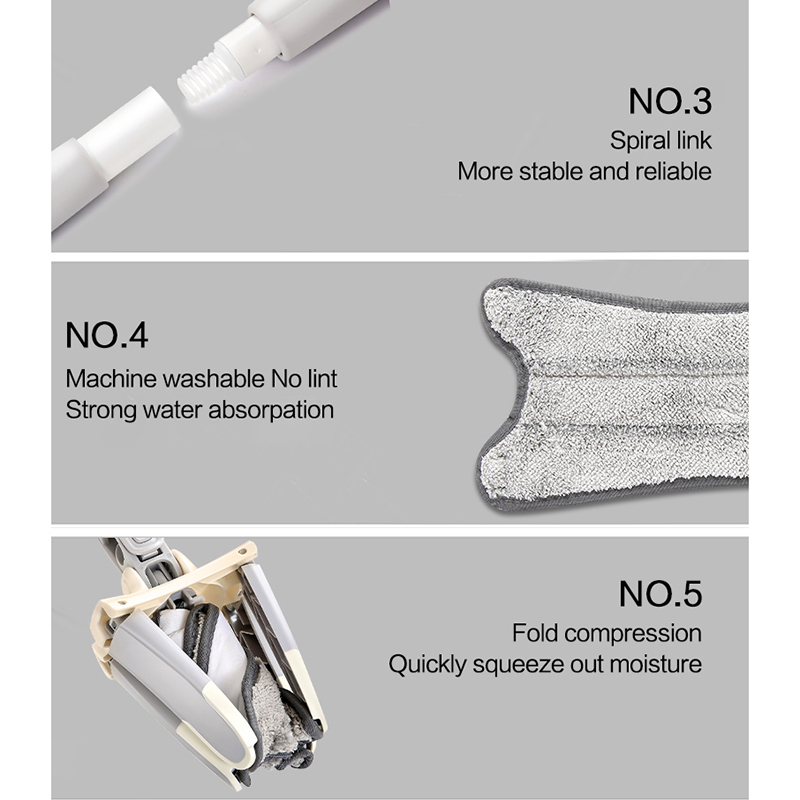 NO.3
Spiral link
More stable and reliable

NO.4
Machine washable No lint
Strong water absorpation

NO.5
Fold compression
Quickly squeeze out moisture