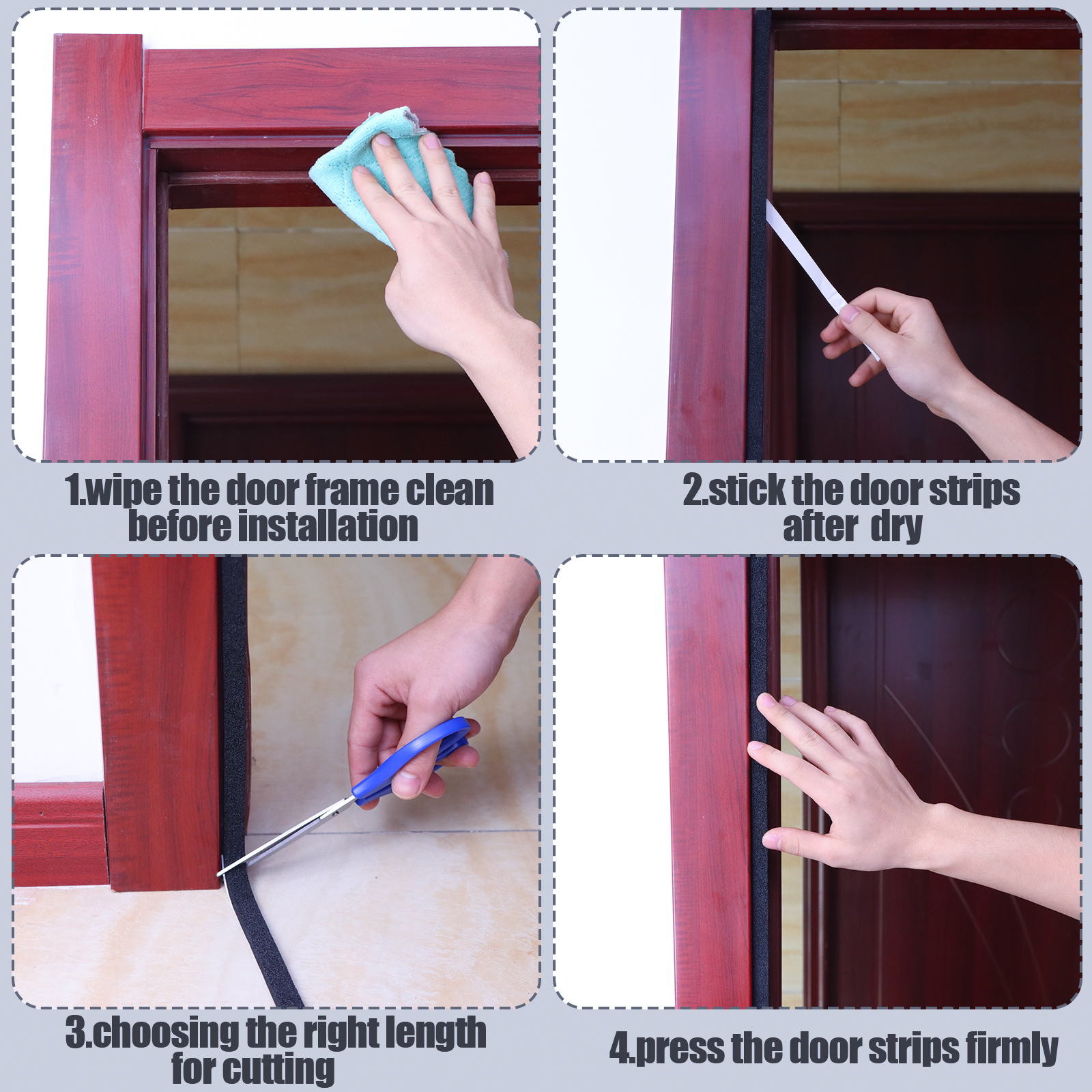 1.wipe the door frame clean before installation

2.stick the door strips after dry

3.choosing the right length for cutting

4.press the door strips firmly