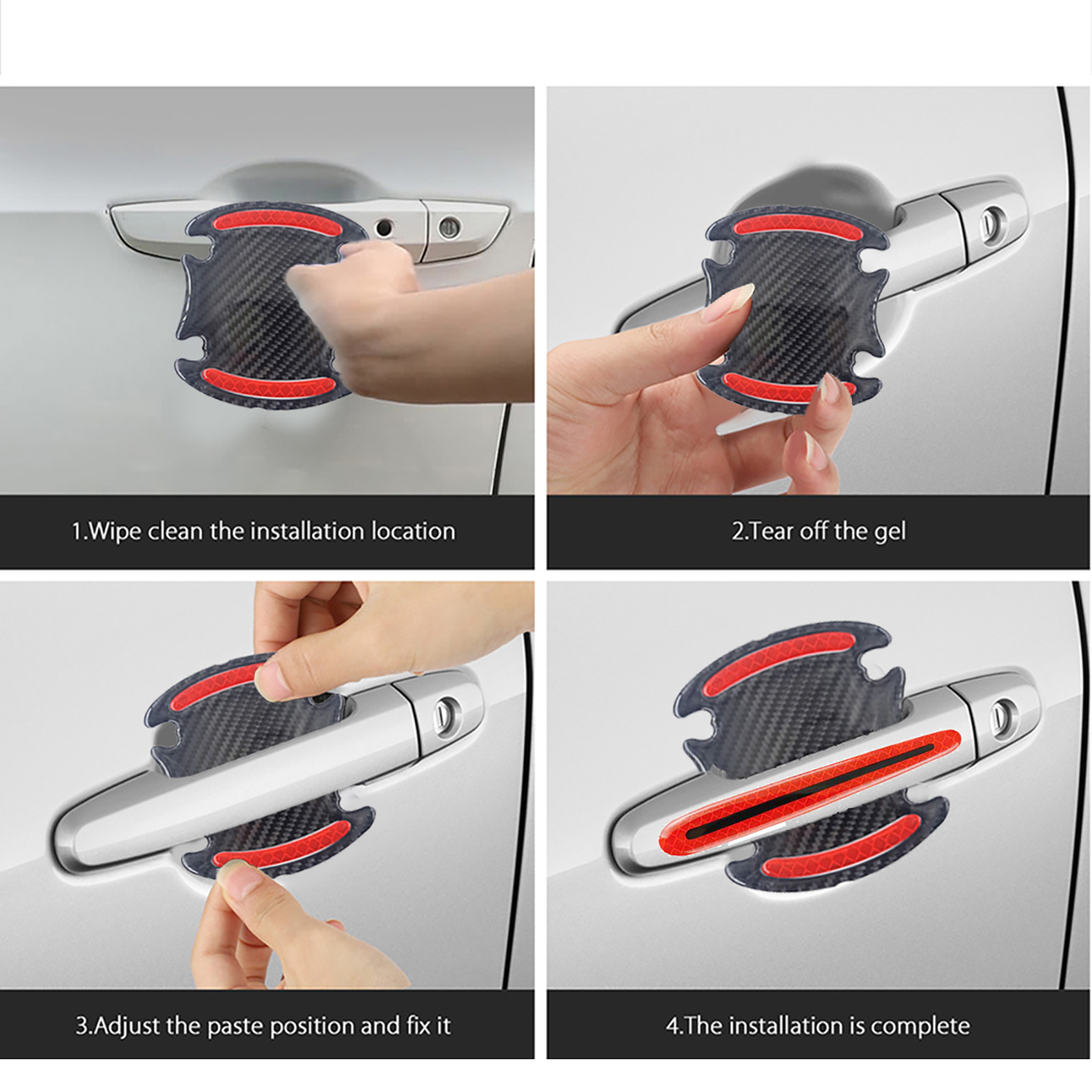 1.Wipe clean the installation location

2.Tear off the gel

3.Adjust the paste position and fix it

4.The installation is complete