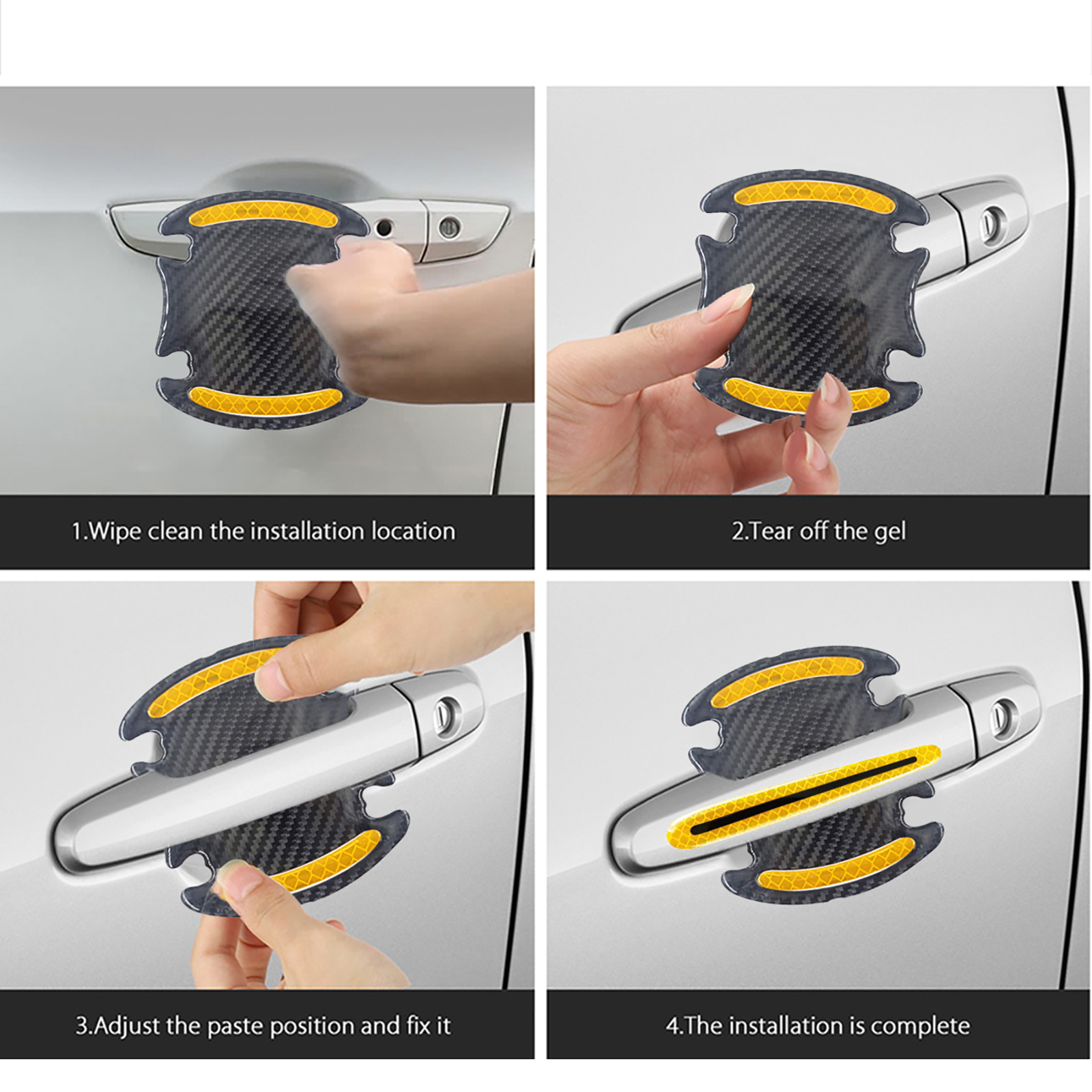 1.Wipe clean the installation location

2.Tear off the gel

3.Adjust the paste position and fix it

4.The installation is complete