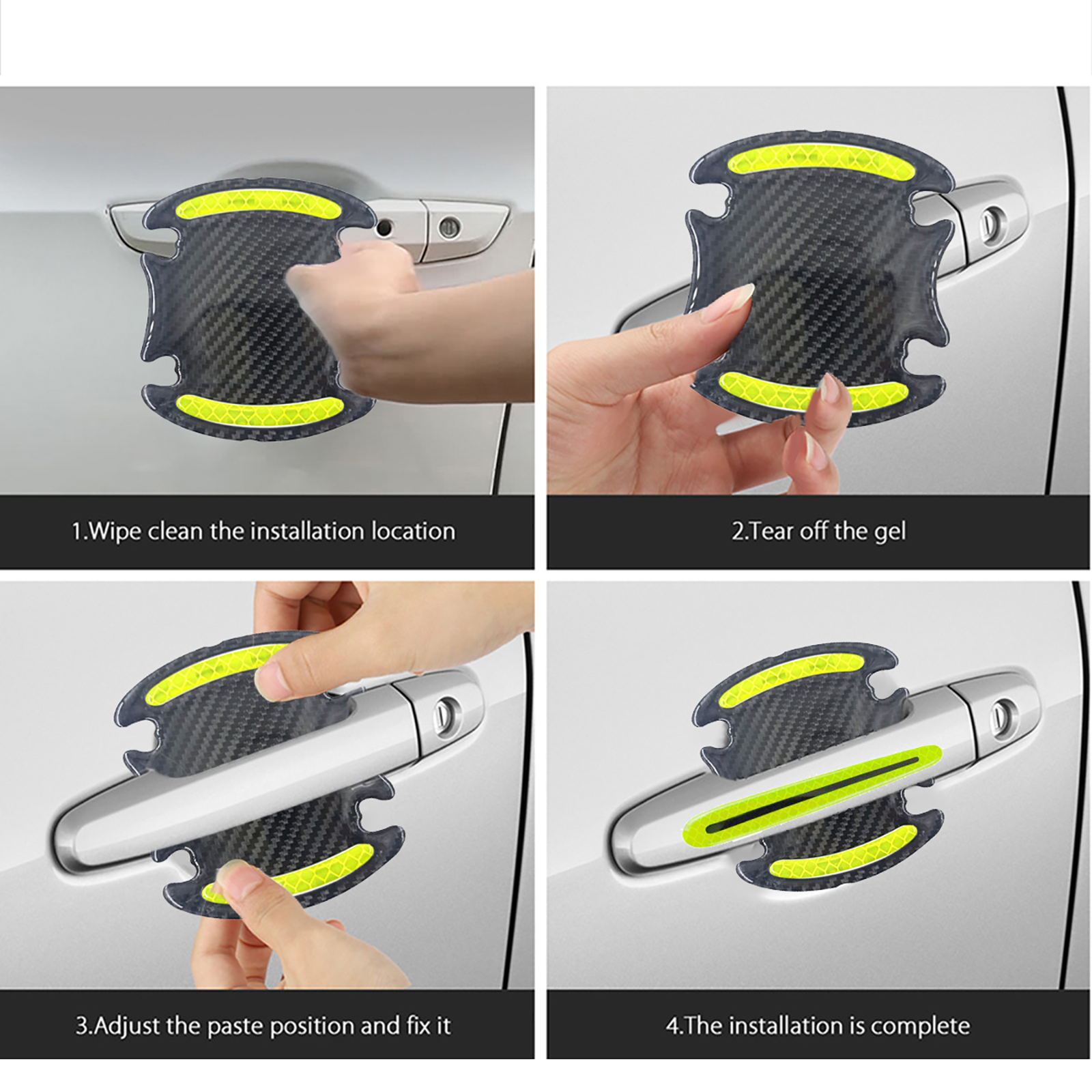 1.Wipe clean the installation location

2.Tear off the gel

3.Adjust the paste position and fix it

4.The installation is complete