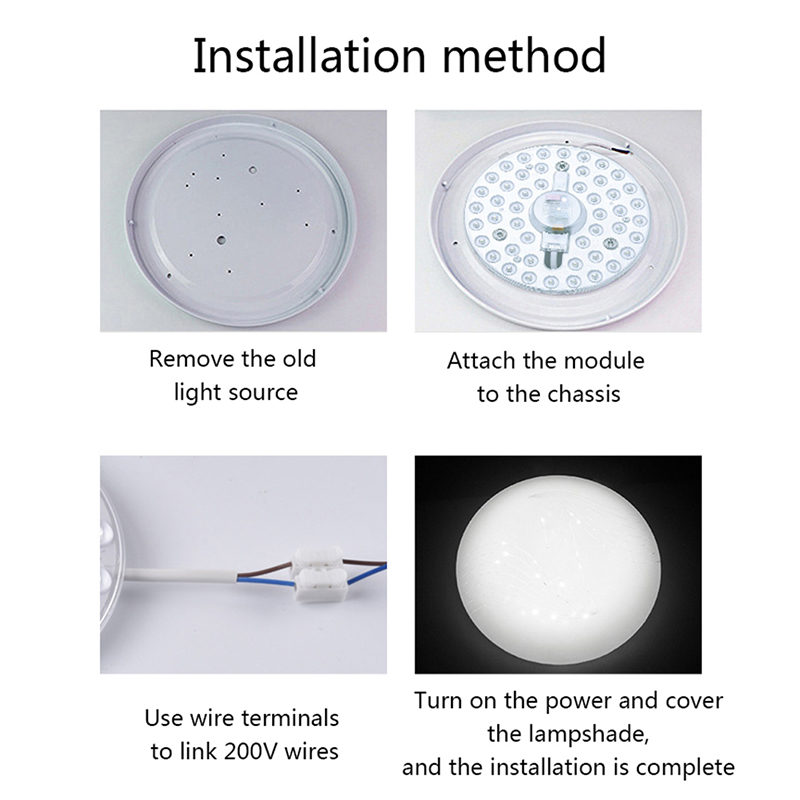 Installation method

Remove the old light source

Attach the module to the chassis

Use wire terminals to link 200V wires

Turn on the power and cover the lampshade, and the installation is complete