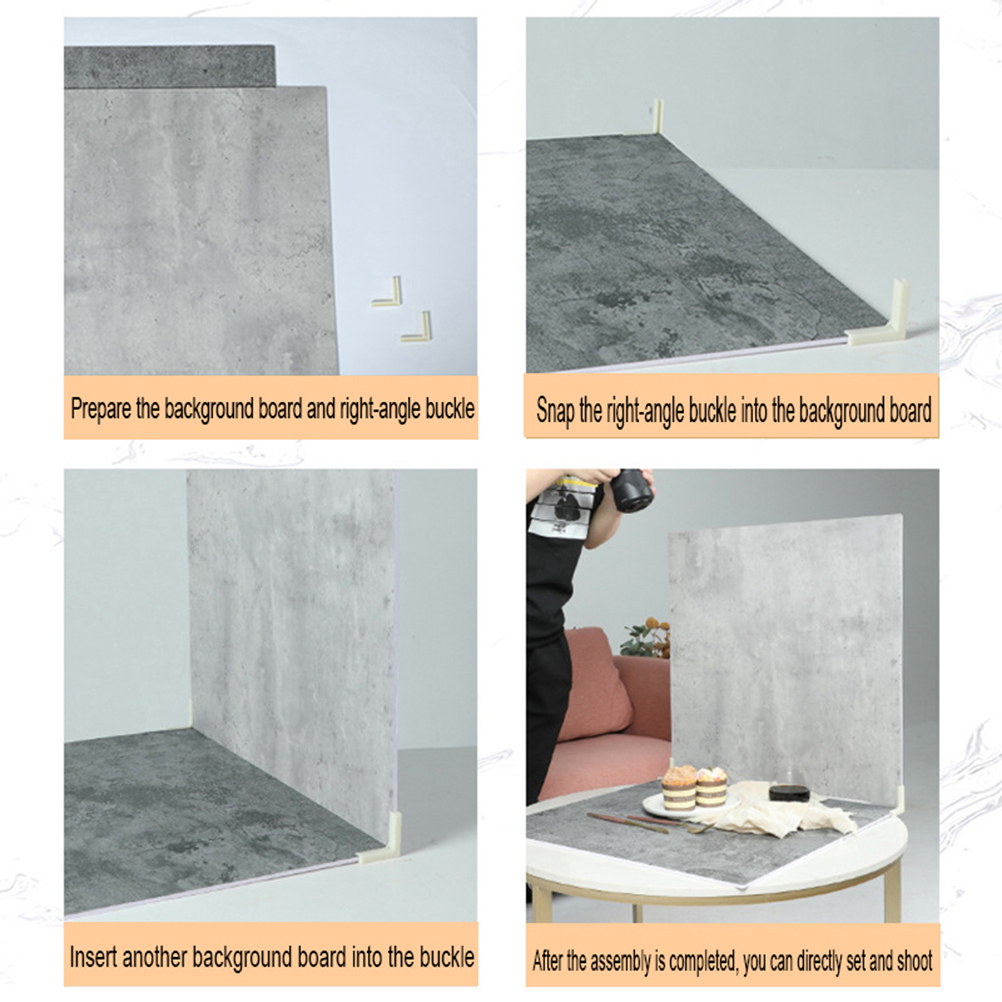 Prepare the background board and right-angle buckle

Snap the right-angle buckle into the background board

Insert another background board into the buckle

After the assembly is completed, you can directly set and shoot