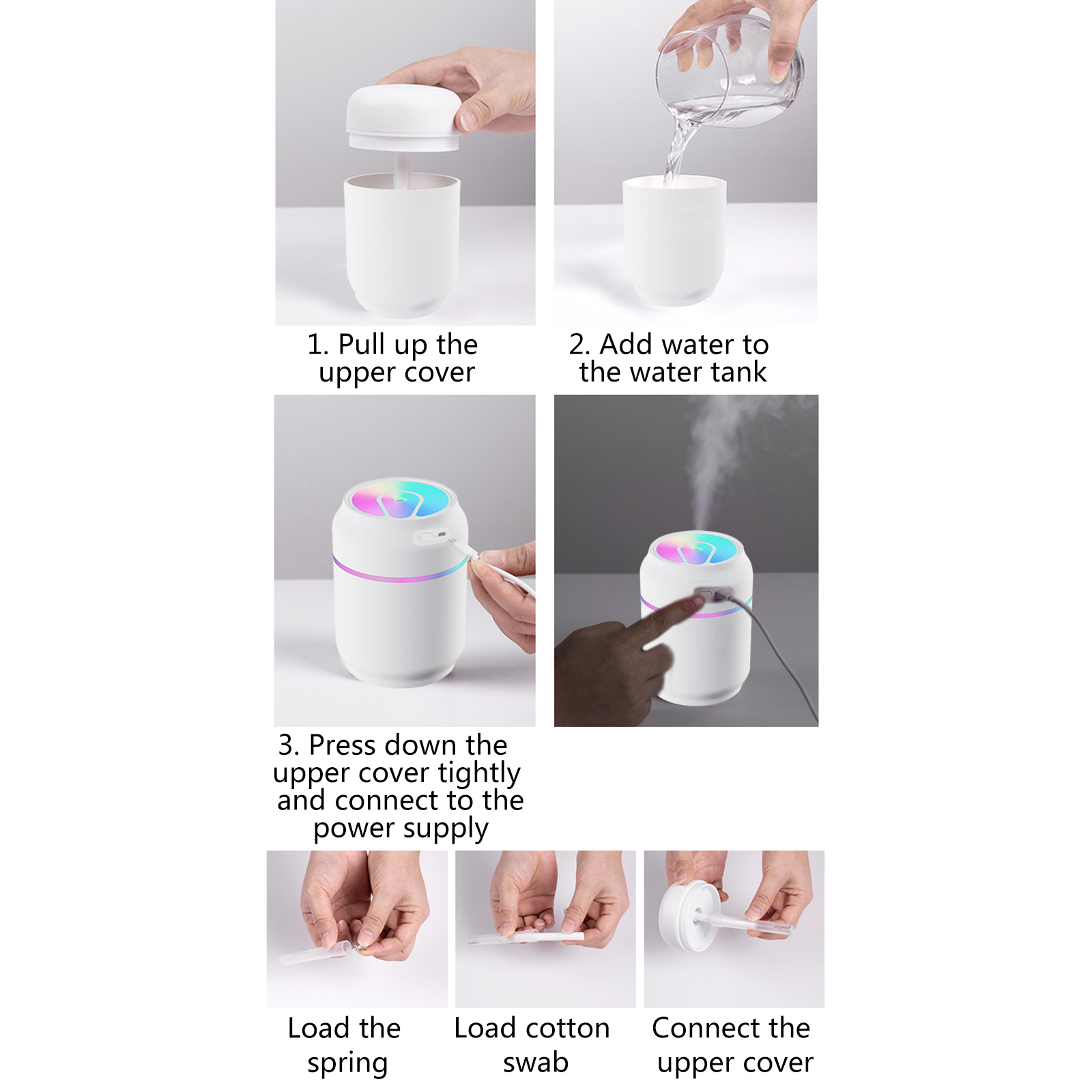 1. Pull up the upper cover

2. Add water to the water tank

3. Press down the upper cover tightly and connect to the power supply

Load the spring

Load cotton swab

Connect the upper cover