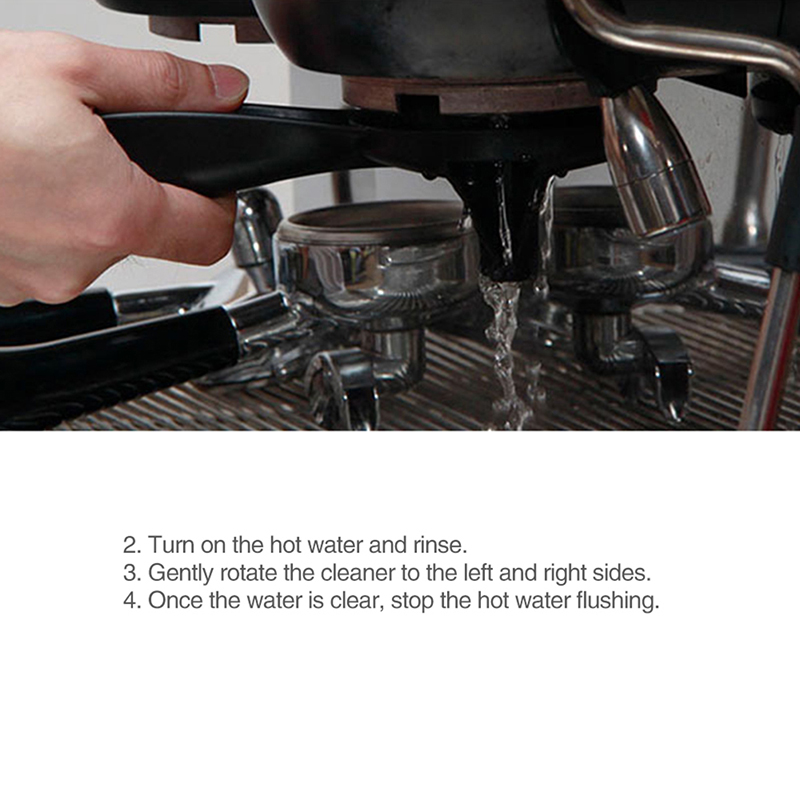 2. Turn on the hot water and rinse.
3. Gently rotate the cleaner to the left and right sides.
4. Once the water is clear, stop the hot water flushing.