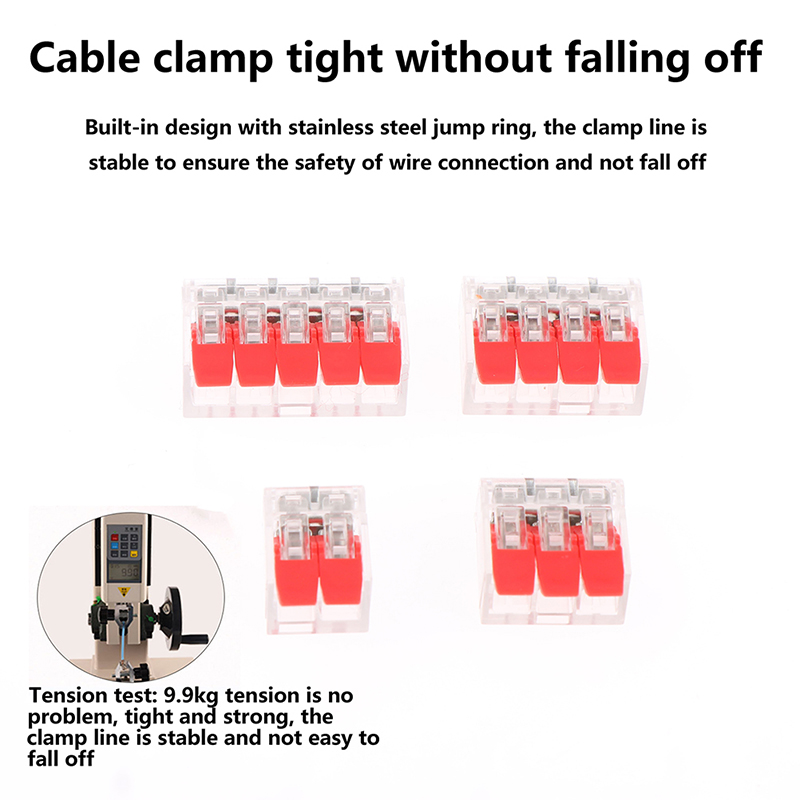 Cable clamp tight without falling off

Built-in design with stainless steel jump ring, the clamp line is stable to ensure the safety of wire connection and not fall off

9.90

Tension test: 9.9kg tension is no problem, tight and strong, the clamp line is stable and not easy to fall off