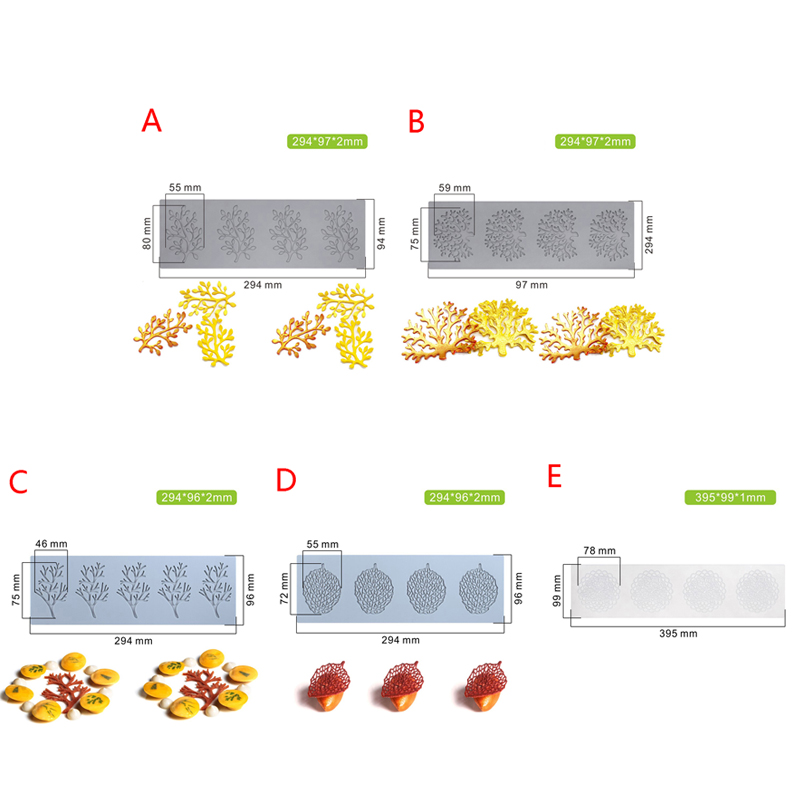 A
294*97*2mm
55 mm
80 mm
94 mm
294 mm

B
294*97*2mm
59 mm
75 mm
294 mm
97 mm

C
294*96*2mm
46 mm
75 mm
96 mm
294 mm

D
294*96*2mm
55 mm
72 mm
96 mm
294 mm

E
395*99*1mm
78 mm
99 mm
395 mm