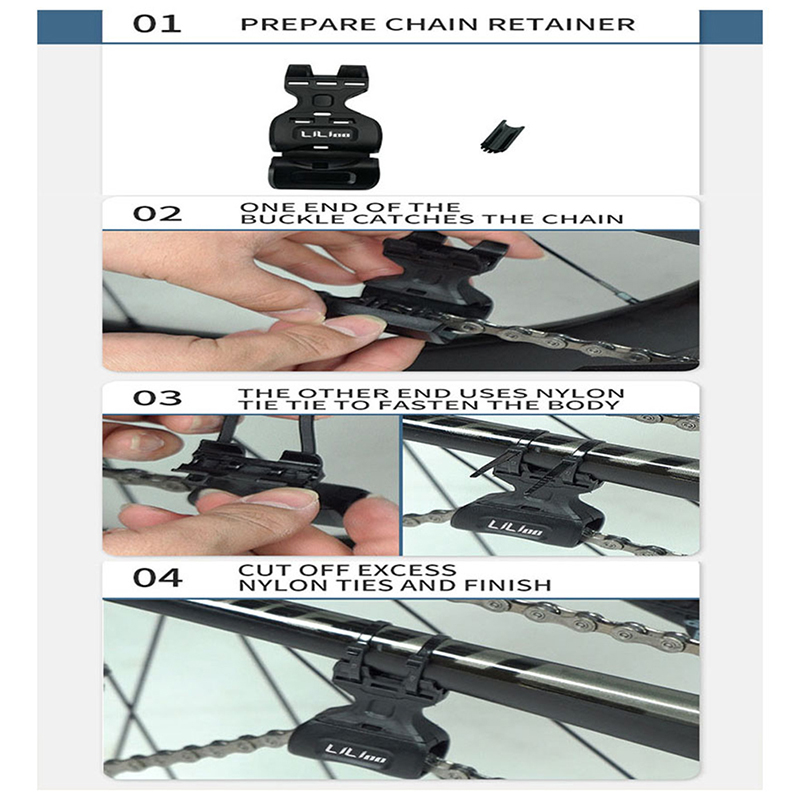 01 PREPARE CHAIN RETAINER

LiLioo

02 ONE END OF THE BUCKLE CATCHES THE CHAIN

03 THE OTHER END USES NYLON TIE TIE TO FASTEN THE BODY

LiLioo

04 CUT OFF EXCESS NYLON TIES AND FINISH

LiLioo