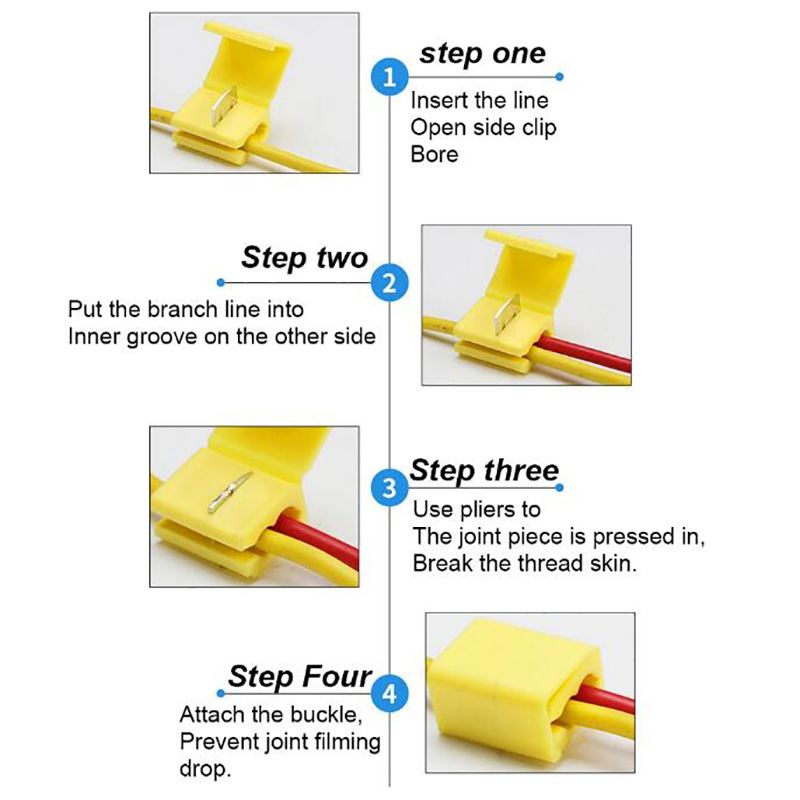 1
step one
Insert the line
Open side clip
Bore

Step two
2
Put the branch line into
Inner groove on the other side

3
Step three
Use pliers to
The joint piece is pressed in,
Break the thread skin.

Step Four
4
Attach the buckle,
Prevent joint filming
drop.