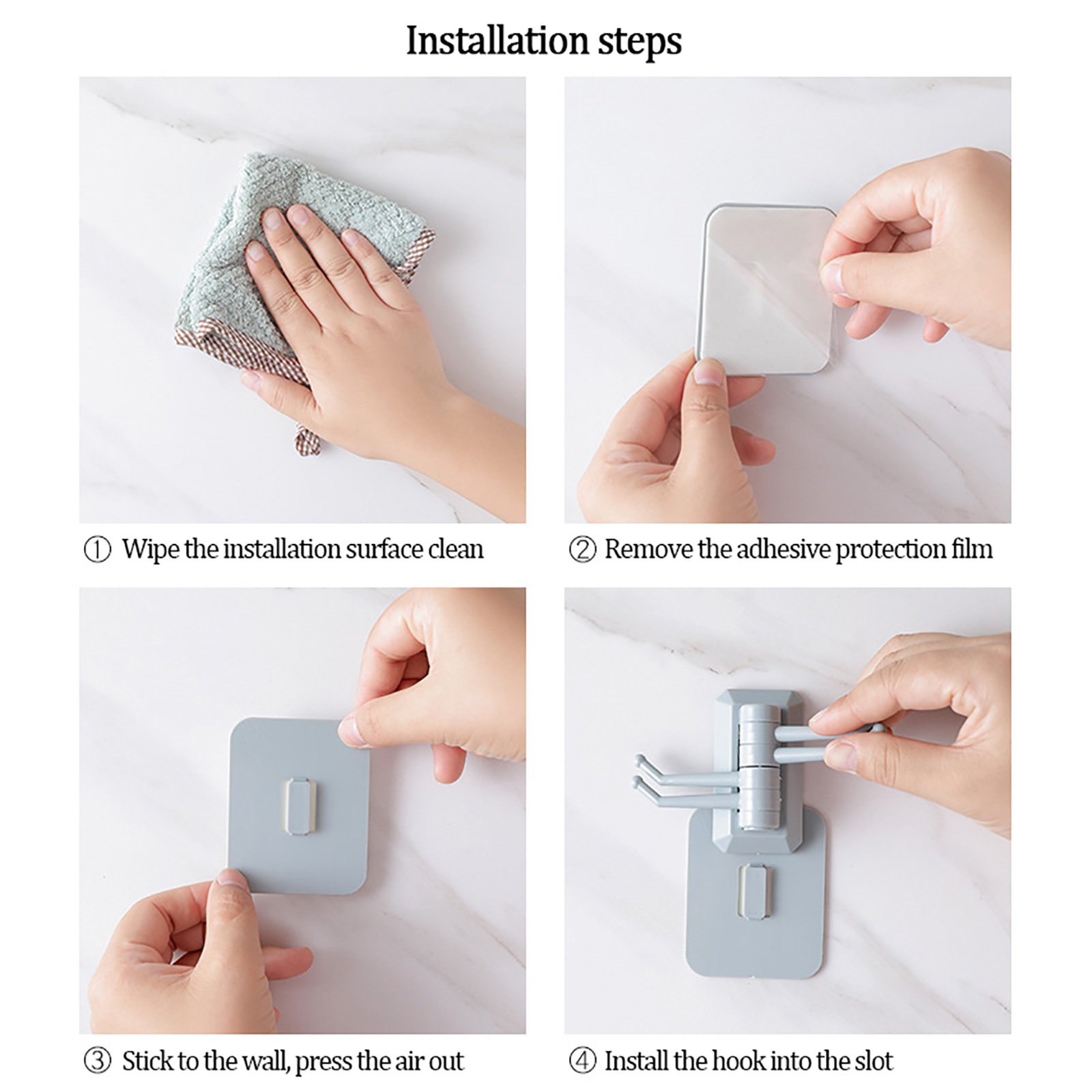 Installation steps

① Wipe the installation surface clean

② Remove the adhesive protection film

③ Stick to the wall, press the air out

④ Install the hook into the slot