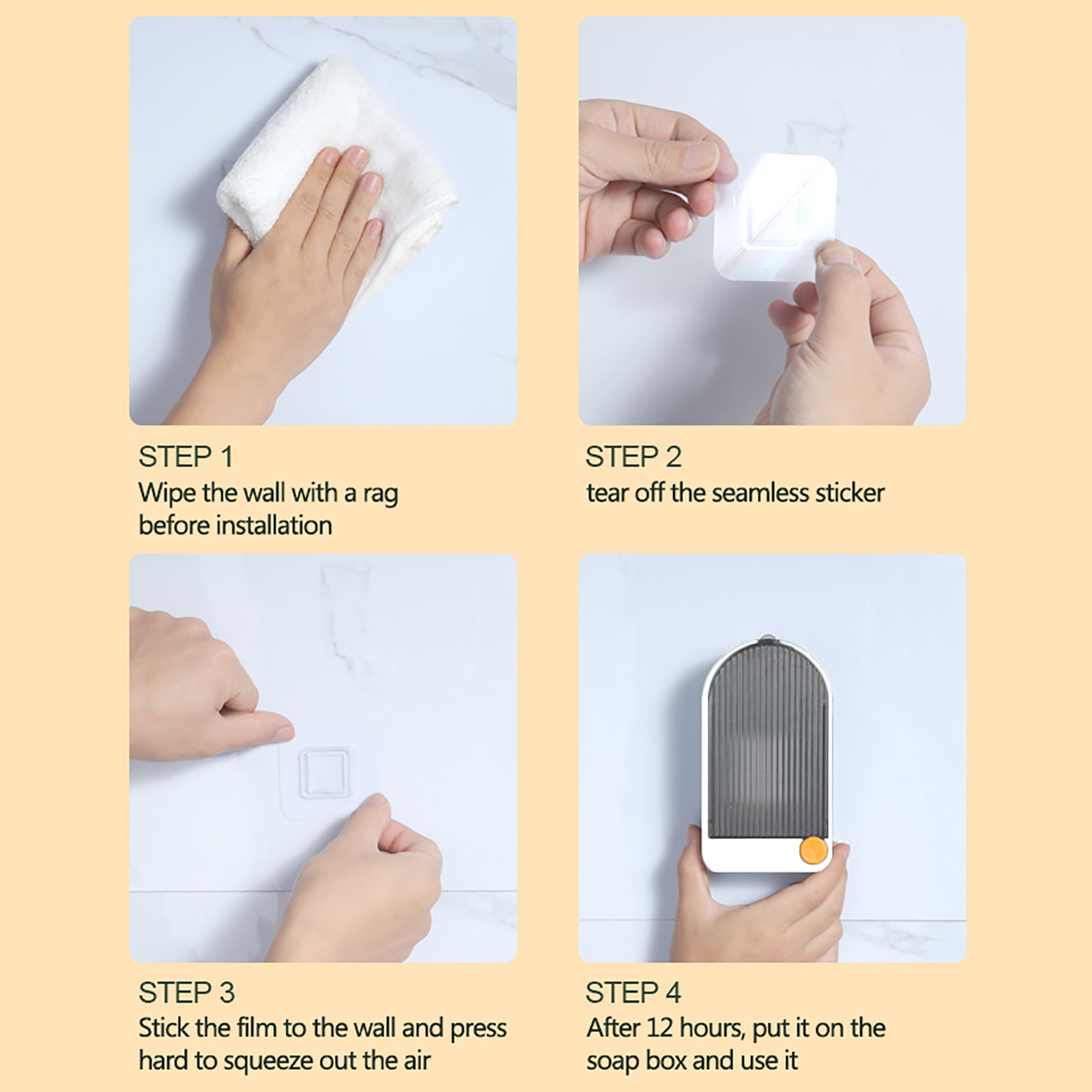 STEP 1
Wipe the wall with a rag before installation

STEP 2
tear off the seamless sticker

STEP 3
Stick the film to the wall and press hard to squeeze out the air

STEP 4
After 12 hours, put it on the soap box and use it