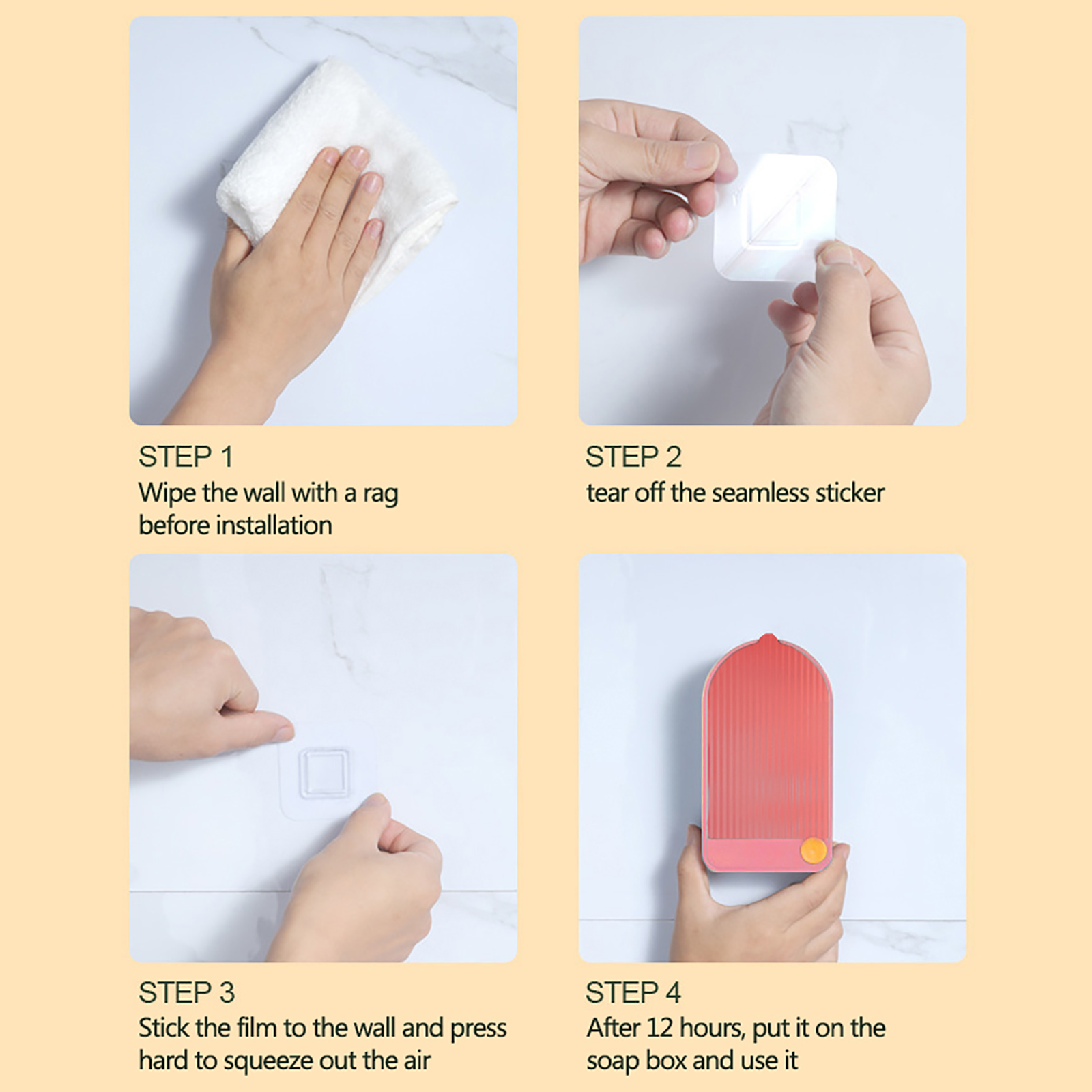 STEP 1
Wipe the wall with a rag before installation

STEP 2
tear off the seamless sticker

STEP 3
Stick the film to the wall and press hard to squeeze out the air

STEP 4
After 12 hours, put it on the soap box and use it