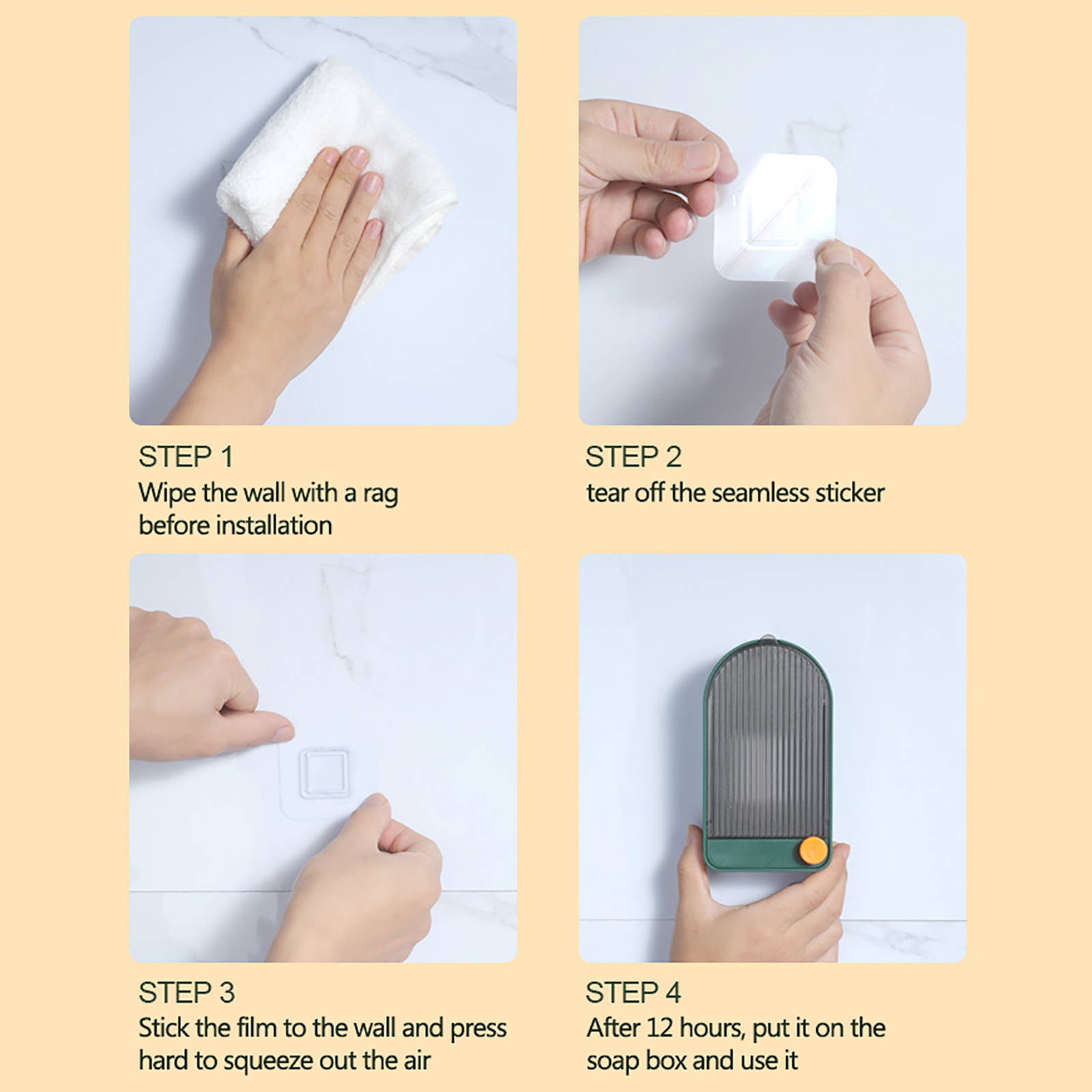 STEP 1
Wipe the wall with a rag before installation

STEP 2
tear off the seamless sticker

STEP 3
Stick the film to the wall and press hard to squeeze out the air

STEP 4
After 12 hours, put it on the soap box and use it