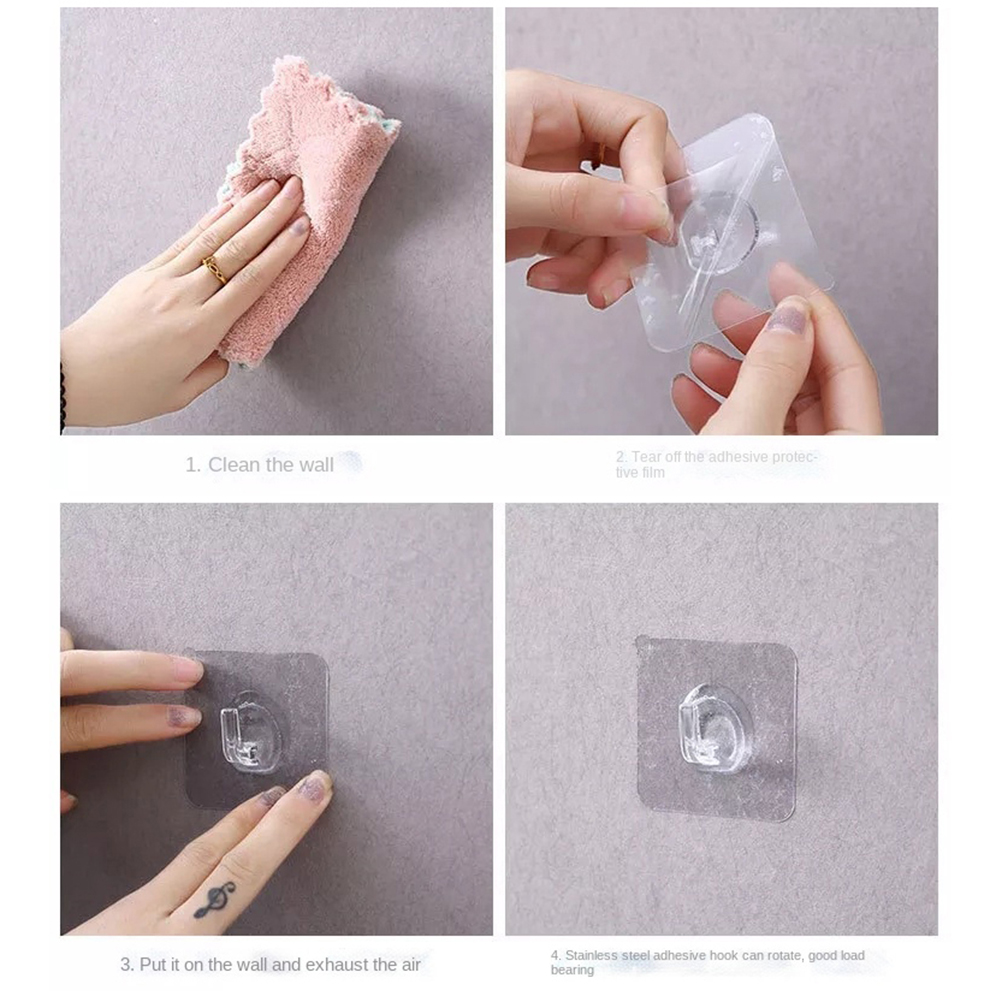 1. Clean the wall

2. Tear off the adhesive protective film

3. Put it on the wall and exhaust the air

4. Stainless steel adhesive hook can rotate, good load bearing