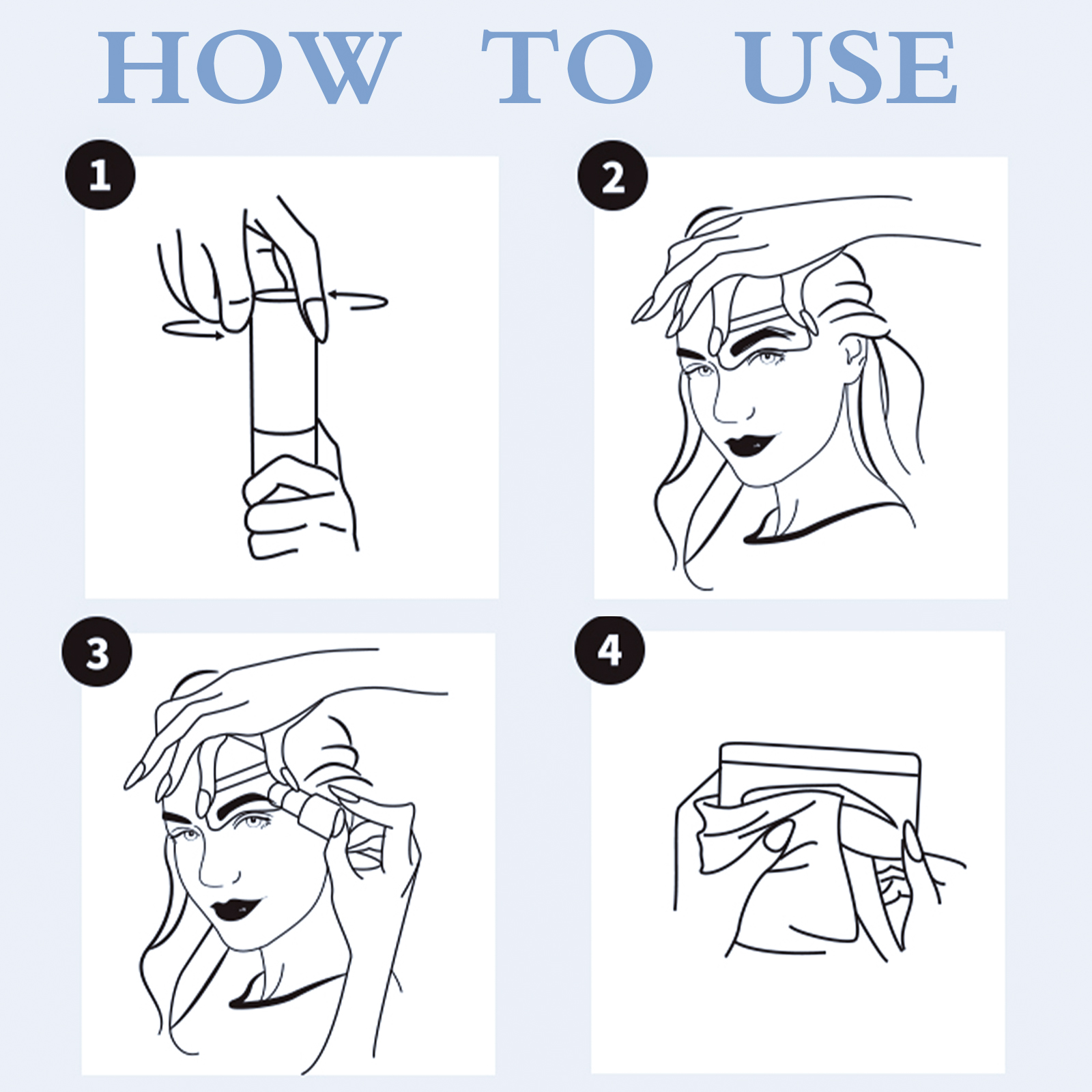 HOW TO USE

1

2

3

4