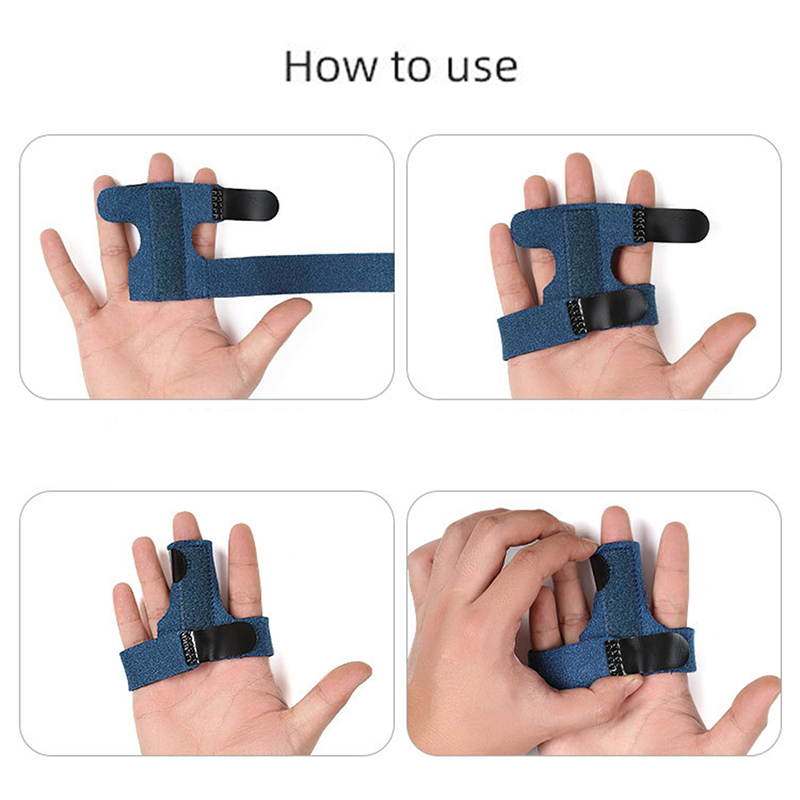 How to use