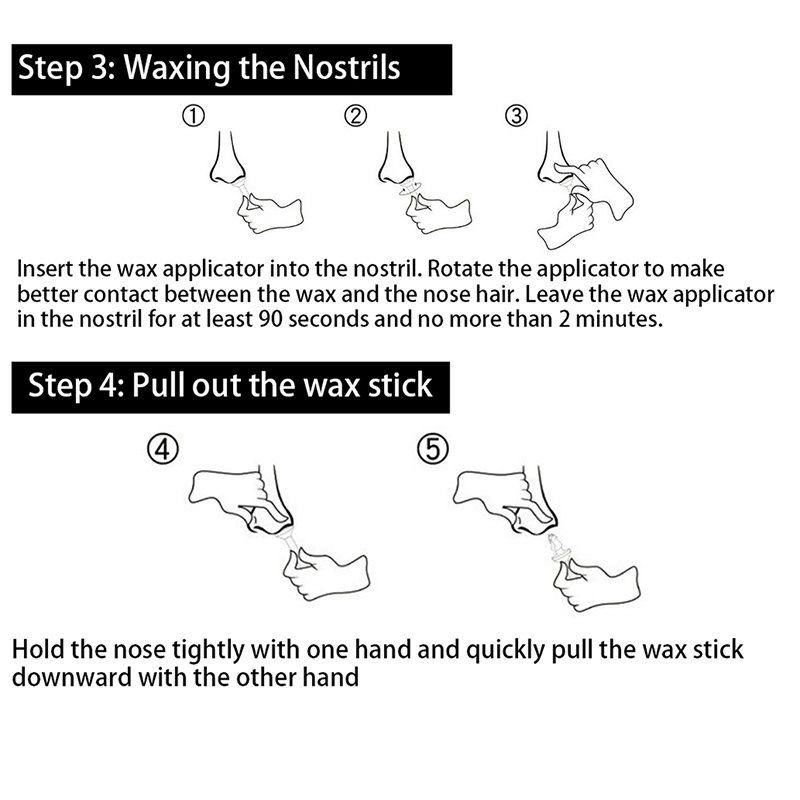 Step 3: Waxing the Nostrils

①

②

③

Insert the wax applicator into the nostril. Rotate the applicator to make better contact between the wax and the nose hair. Leave the wax applicator in the nostril for at least 90 seconds and no more than 2 minutes.

Step 4: Pull out the wax stick

④

⑤

Hold the nose tightly with one hand and quickly pull the wax stick downward with the other hand