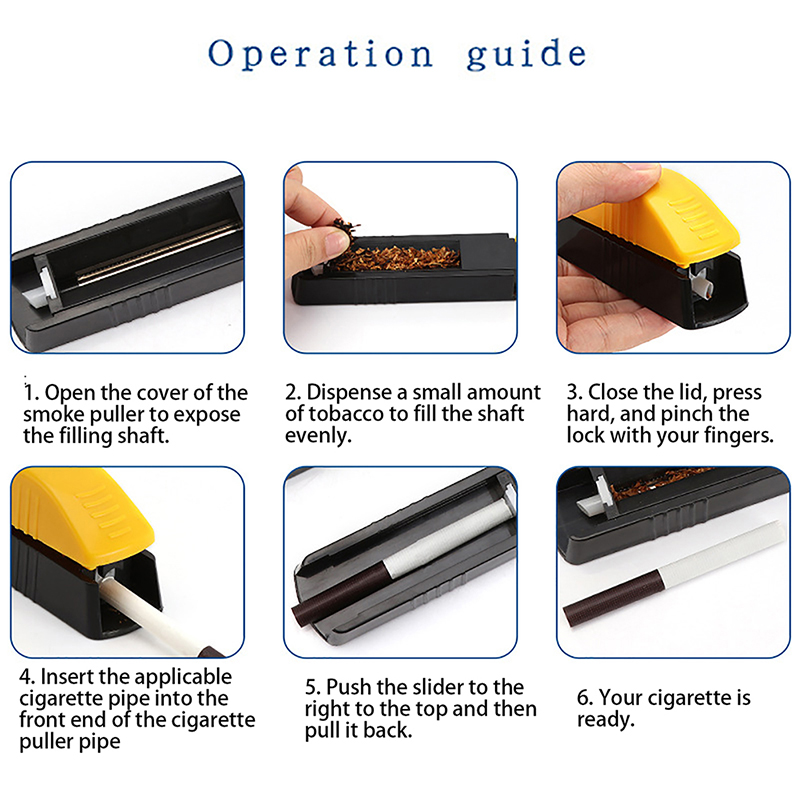 Operation guide

1. Open the cover of the smoke puller to expose the filling shaft.

2. Dispense a small amount of tobacco to fill the shaft evenly.

3. Close the lid, press hard, and pinch the lock with your fingers.

4. Insert the applicable cigarette pipe into the front end of the cigarette puller pipe

5. Push the slider to the right to the top and then pull it back.

6. Your cigarette is ready.