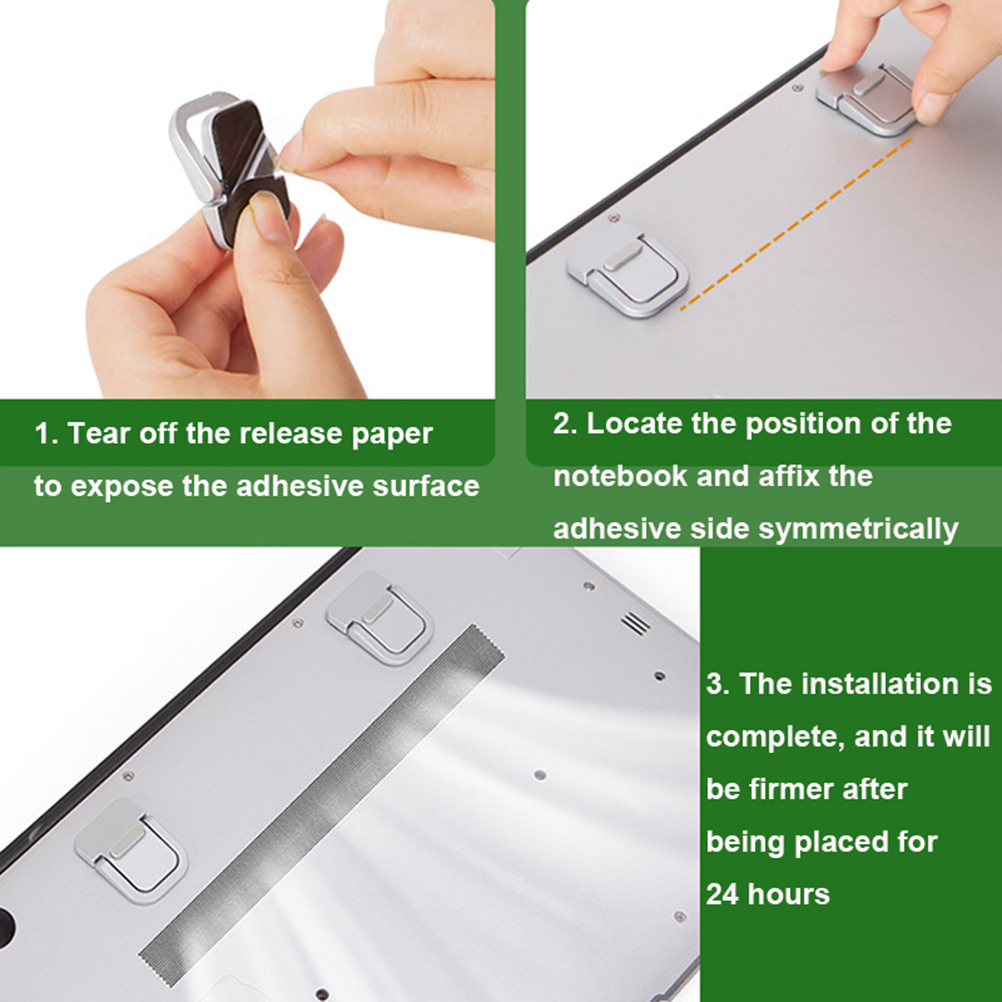 1. Tear off the release paper to expose the adhesive surface

2. Locate the position of the notebook and affix the adhesive side symmetrically

3. The installation is complete, and it will be firmer after being placed for 24 hours