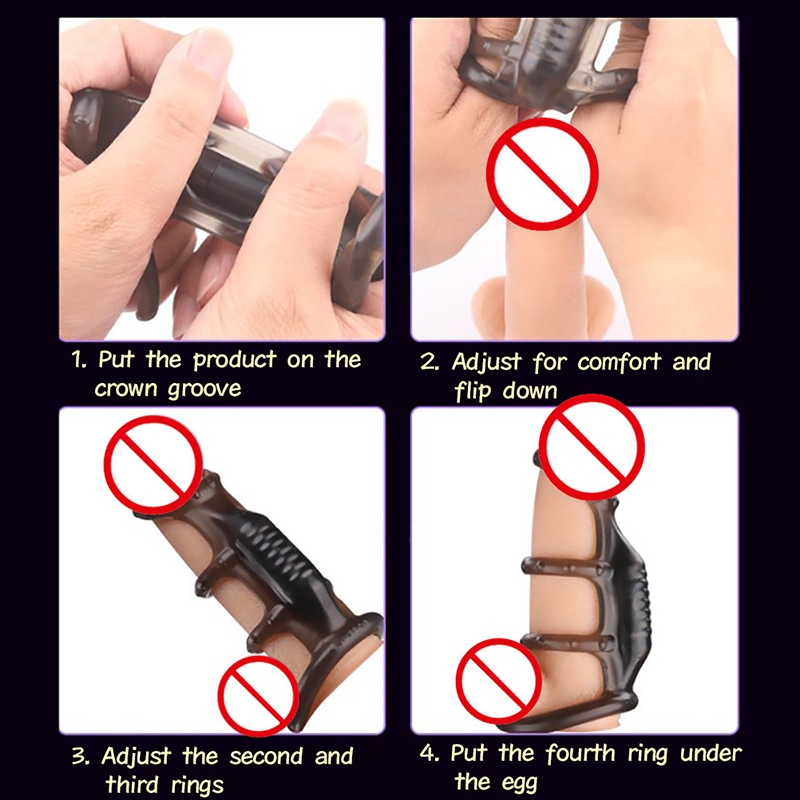 1. Put the product on the crown groove

2. Adjust for comfort and flip down

3. Adjust the second and third rings

4. Put the fourth ring under the egg