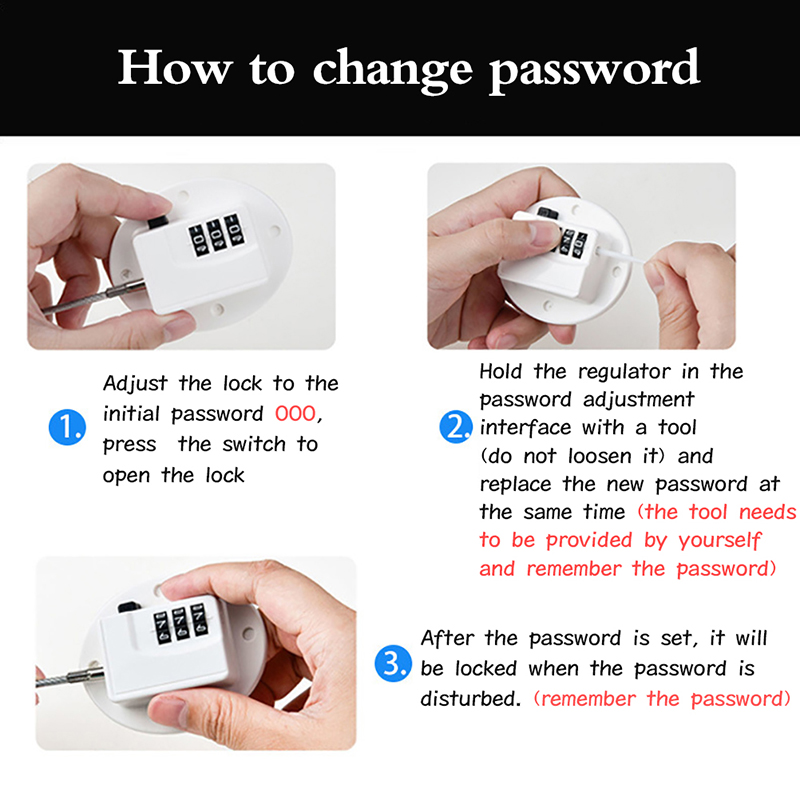 How to change password

1. Adjust the lock to the initial password 000, press the switch to open the lock

2. Hold the regulator in the password adjustment interface with a tool (do not loosen it) and replace the new password at the same time (the tool needs to be provided by yourself and remember the password)

3. After the password is set, it will be locked when the password is disturbed. (remember the password)