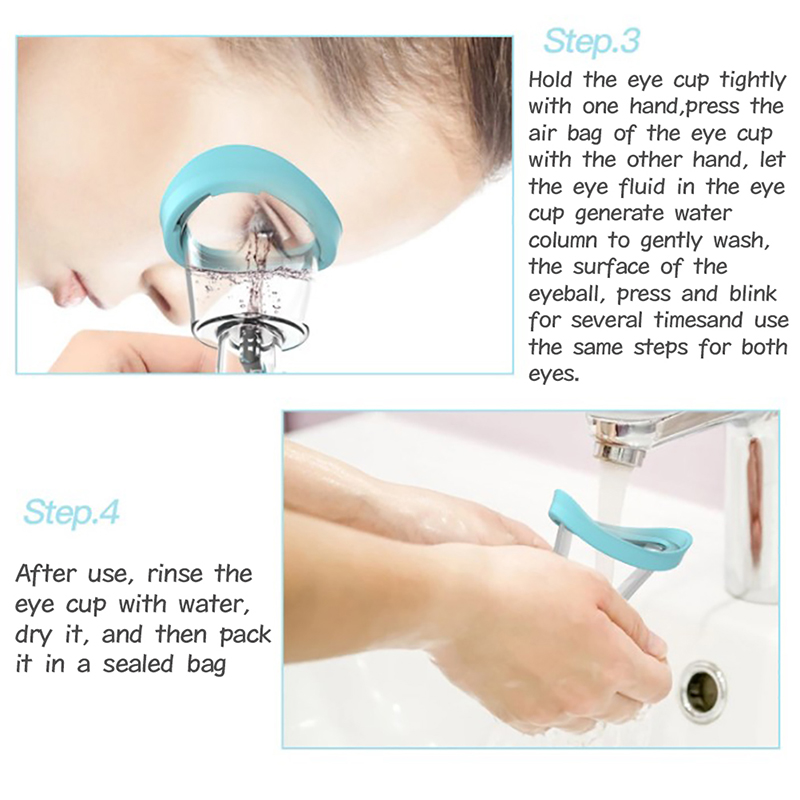 Step.3

Hold the eye cup tightly with one hand,press the air bag of the eye cup with the other hand, let the eye fluid in the eye cup generate water column to gently wash, the surface of the eyeball, press and blink for several timesand use the same steps for both eyes.

Step.4

After use, rinse the eye cup with water, dry it, and then pack it in a sealed bag