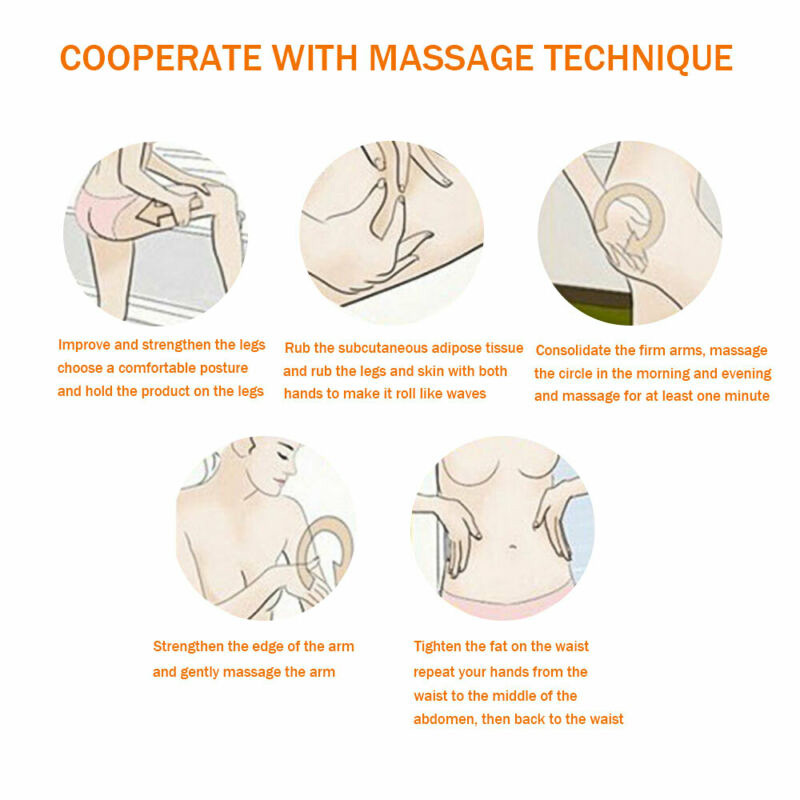 COOPERATE WITH MASSAGE TECHNIQUE

Improve and strengthen the legs choose a comfortable posture and hold the product on the legs

Rub the subcutaneous adipose tissue and rub the legs and skin with both hands to make it roll like waves

Consolidate the firm arms, massage the circle in the morning and evening and massage for at least one minute

Strengthen the edge of the arm and gently massage the arm

Tighten the fat on the waist repeat your hands from the waist to the middle of the abdomen, then back to the waist