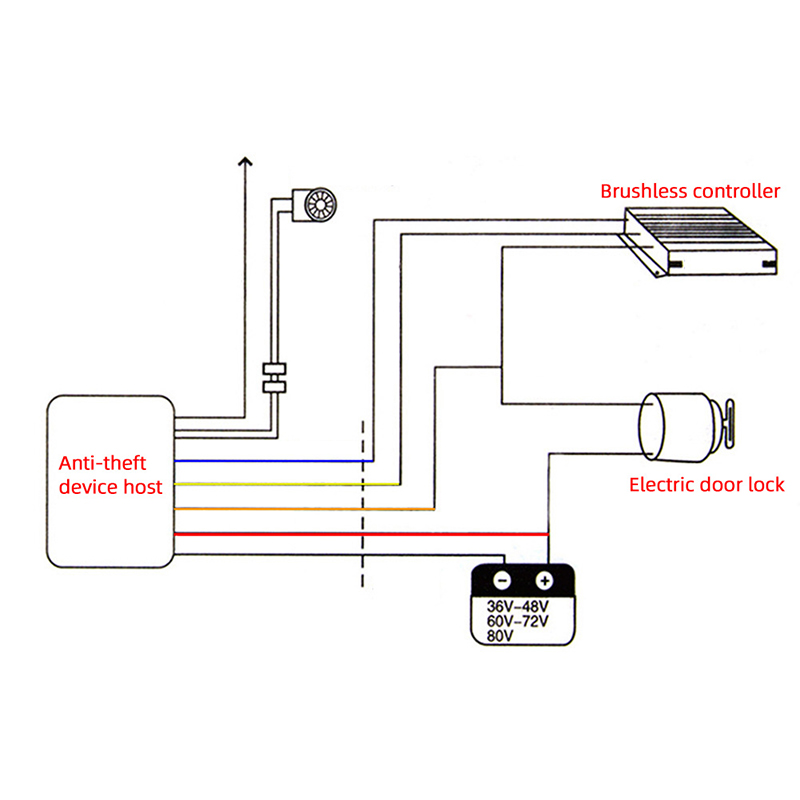 Brushless controller

Anti-theft device host

Electric door lock

−
+

36V-48V
60V-72V
80V