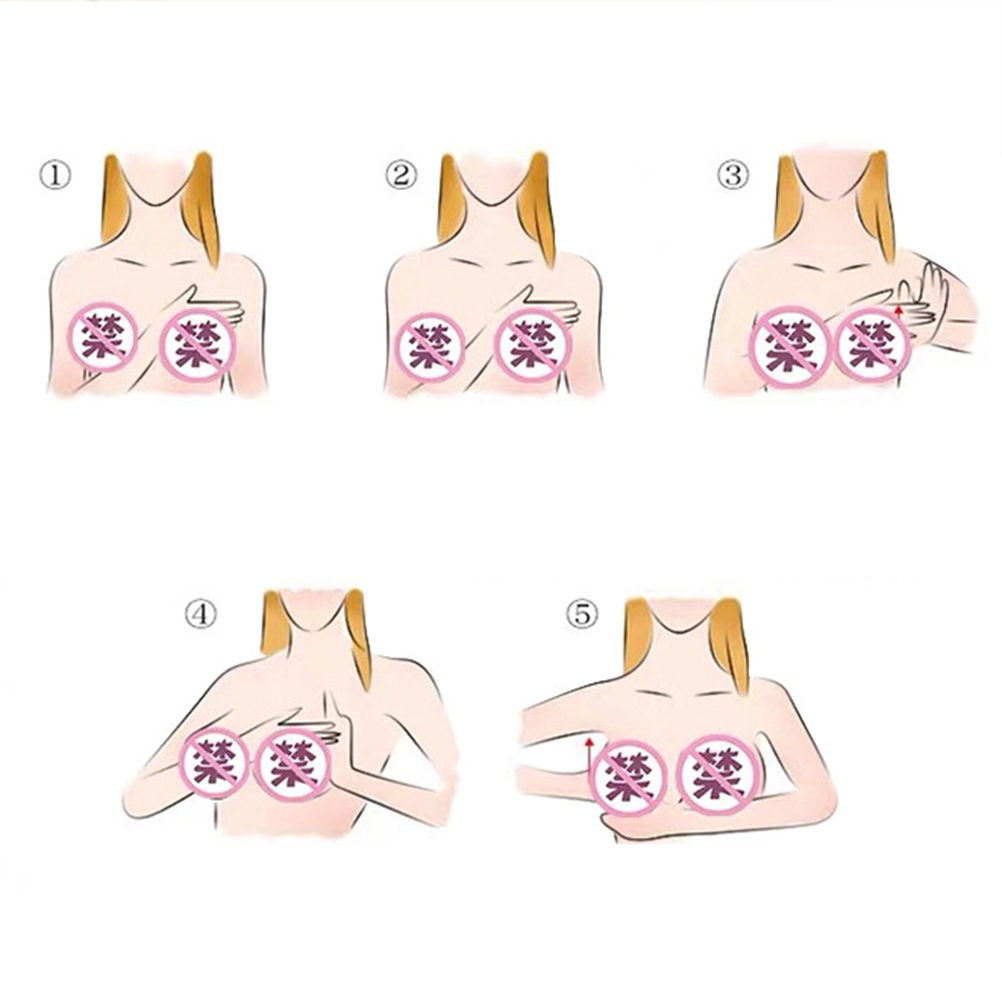 ①

禁 禁

②

禁 禁

③

禁 禁

④

禁 禁

⑤

禁 禁