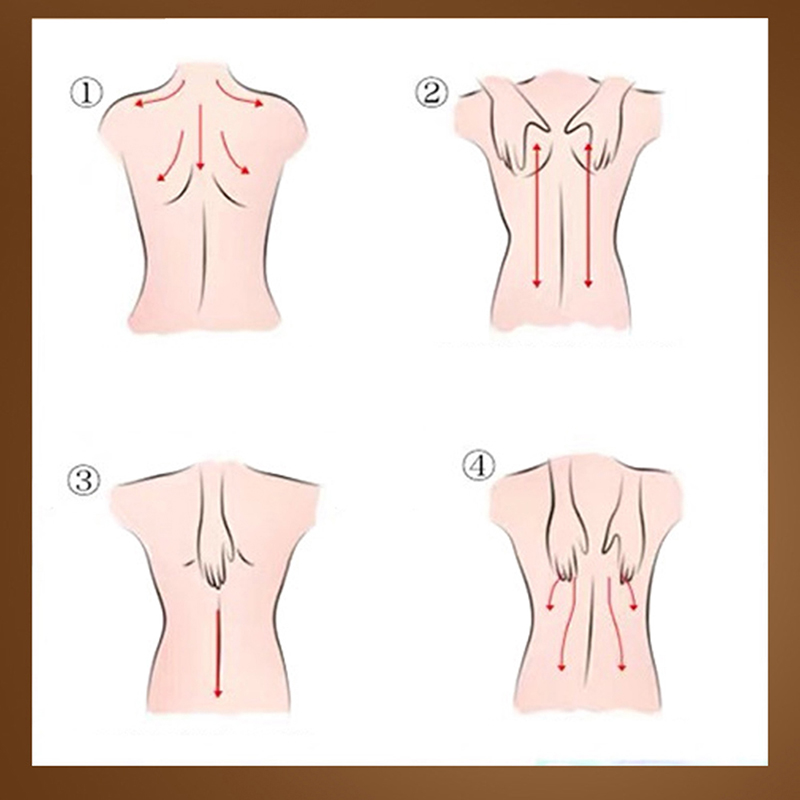 ①

②

③

④