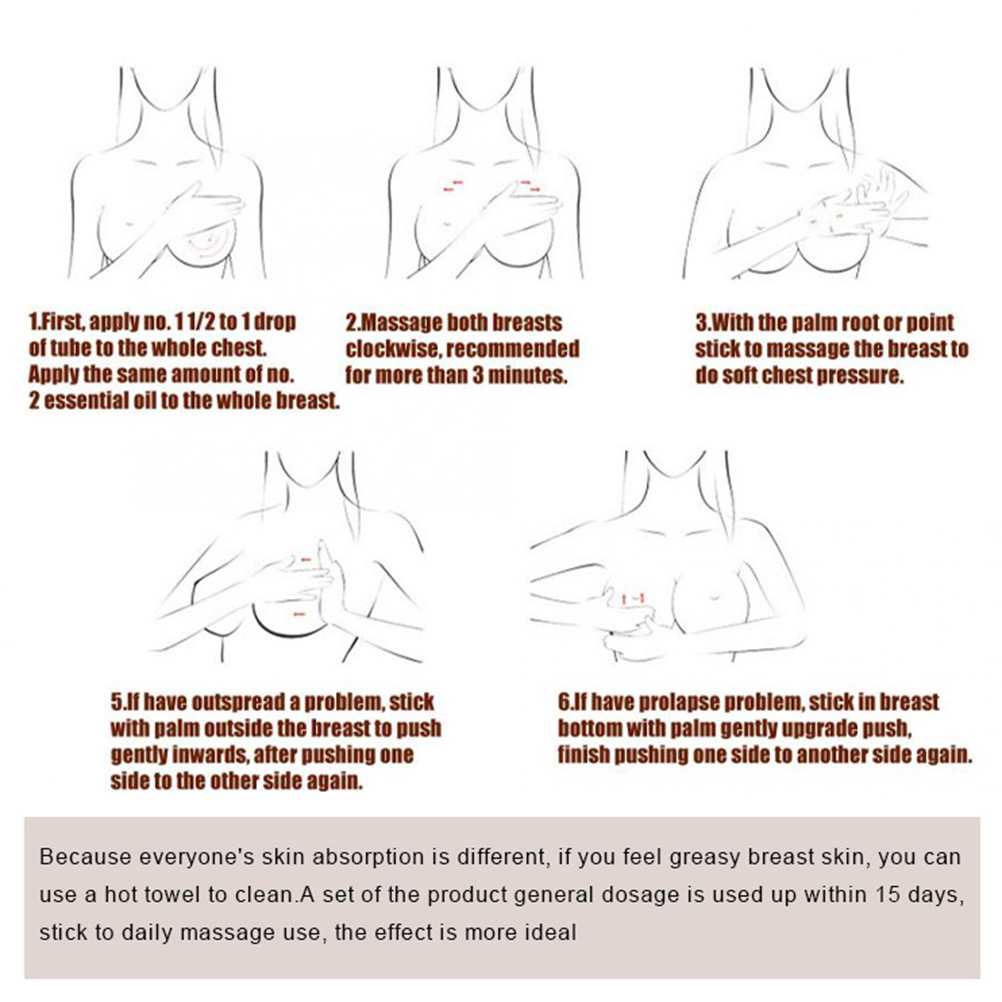 1.First, apply no. 1 1/2 to 1 drop of tube to the whole chest. Apply the same amount of no. 2 essential oil to the whole breast.

2.Massage both breasts clockwise, recommended for more than 3 minutes.

3.With the palm root or point stick to massage the breast to do soft chest pressure.

5.If have outspread a problem, stick with palm outside the breast to push gently inwards, after pushing one side to the other side again.

6.If have prolapse problem, stick in breast bottom with palm gently upgrade push, finish pushing one side to another side again.

Because everyone's skin absorption is different, if you feel greasy breast skin, you can use a hot towel to clean.A set of the product general dosage is used up within 15 days, stick to daily massage use, the effect is more ideal