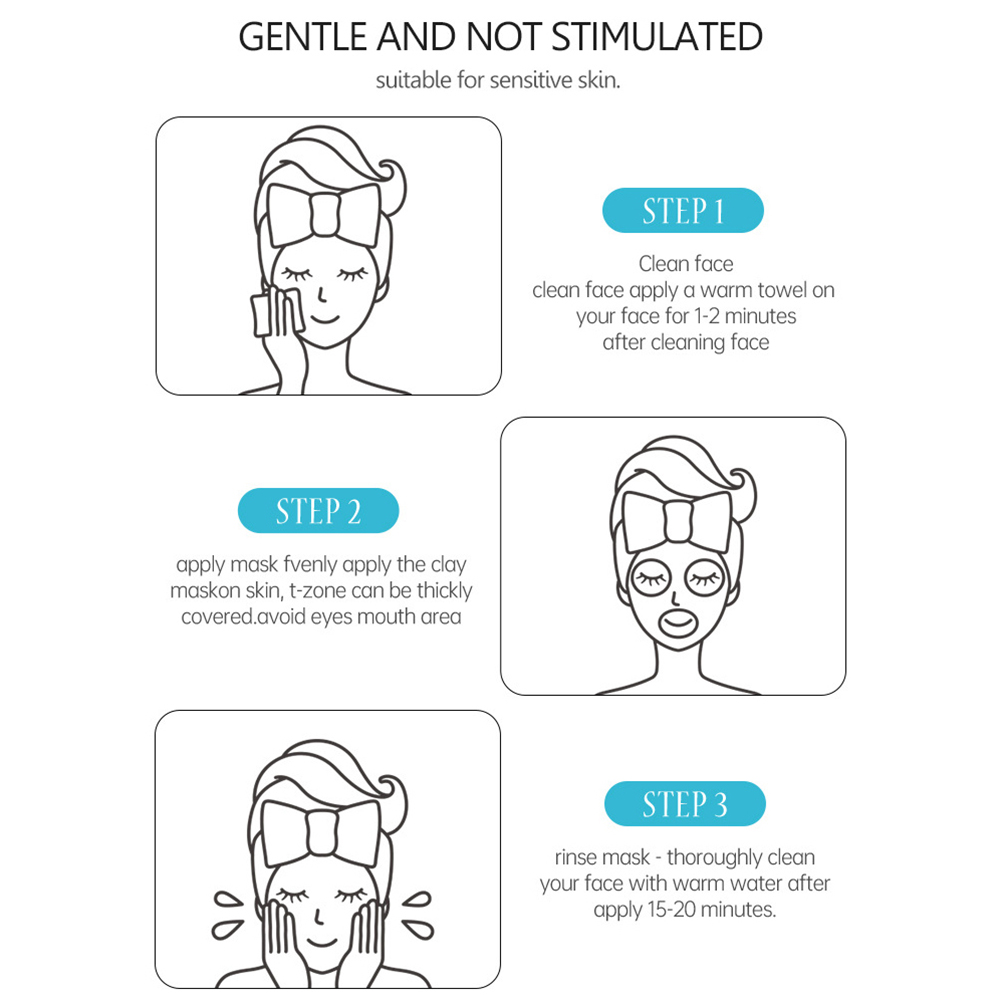 GENTLE AND NOT STIMULATED

suitable for sensitive skin.

STEP 1

Clean face
clean face apply a warm towel on your face for 1-2 minutes after cleaning face

STEP 2

apply mask fvenly apply the clay maskon skin, t-zone can be thickly covered.avoid eyes mouth area

STEP 3

rinse mask - thoroughly clean your face with warm water after apply 15-20 minutes.