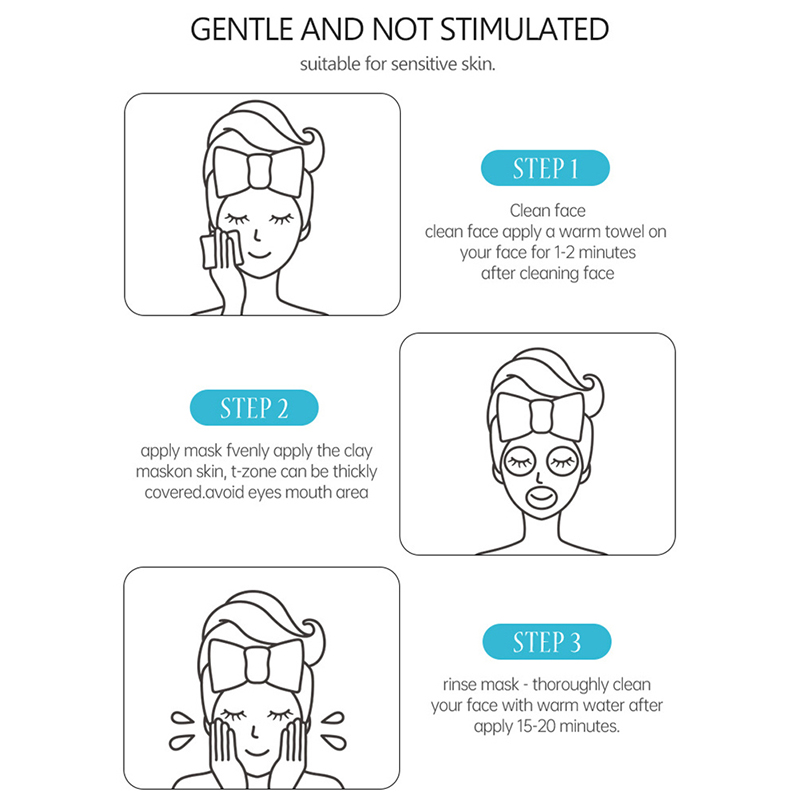 GENTLE AND NOT STIMULATED
suitable for sensitive skin.

STEP 1
Clean face
clean face apply a warm towel on your face for 1-2 minutes after cleaning face

STEP 2
apply mask fvenly apply the clay maskon skin, t-zone can be thickly covered.avoid eyes mouth area

STEP 3
rinse mask - thoroughly clean your face with warm water after apply 15-20 minutes.