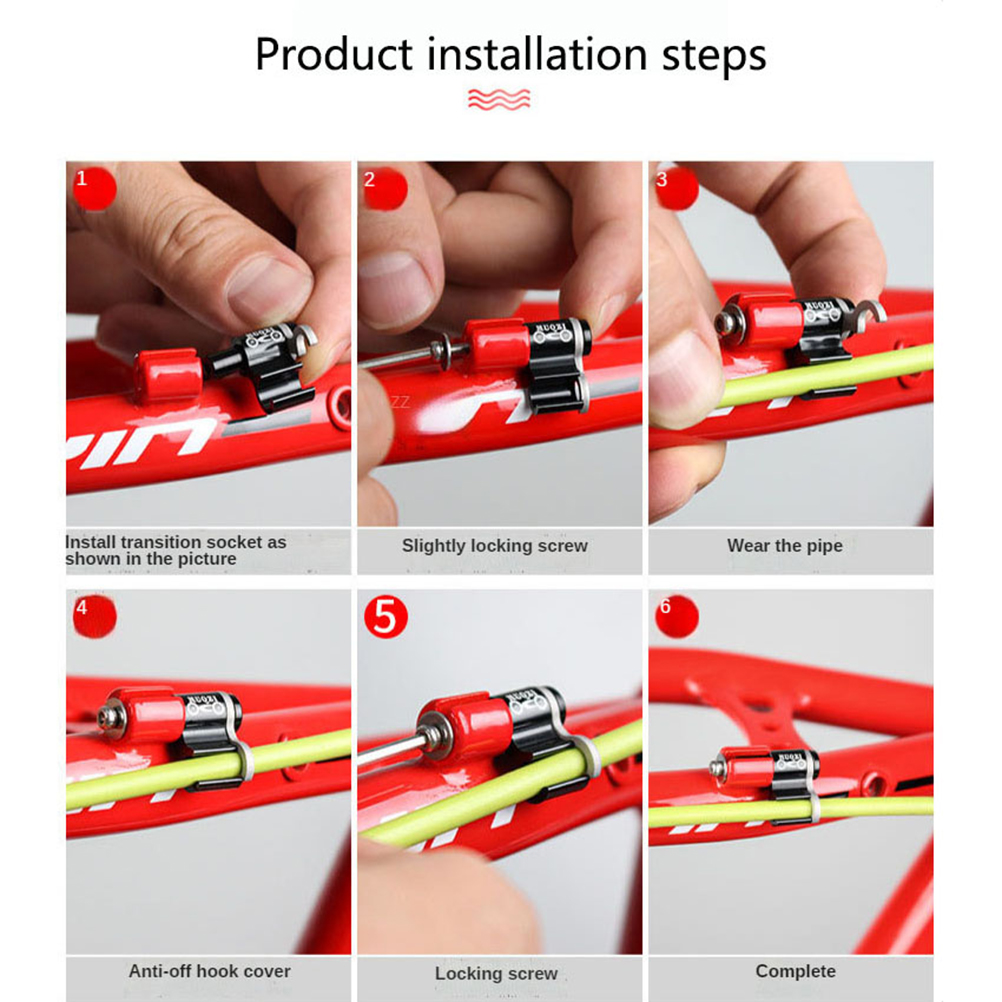 Product installation steps

1

Install transition socket as shown in the picture

2

Slightly locking screw

3

Wear the pipe

4

Anti-off hook cover

5

Locking screw

6

Complete