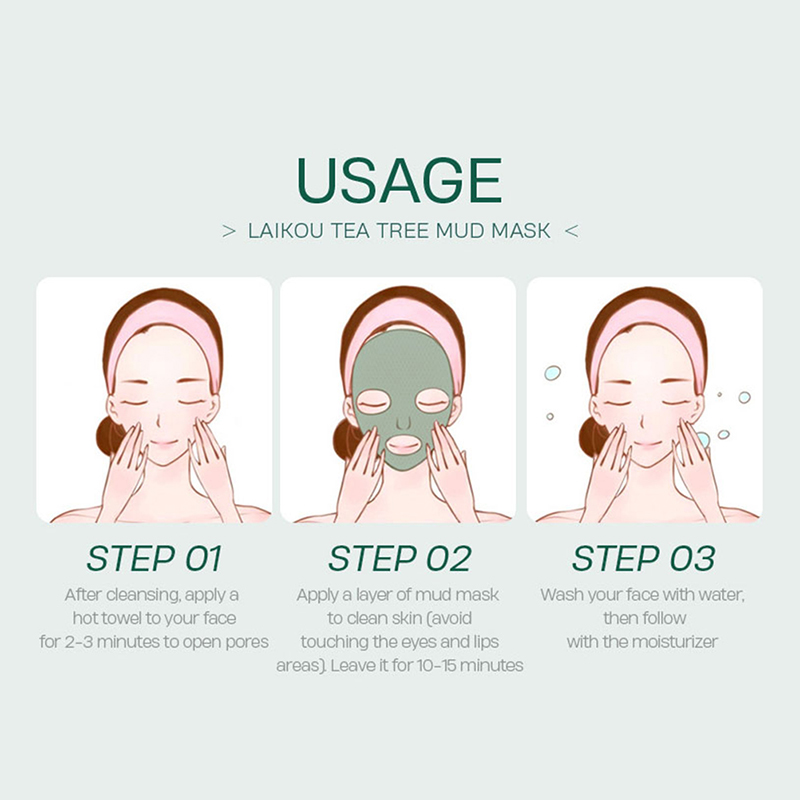 USAGE

> LAIKOU TEA TREE MUD MASK <

STEP 01

After cleansing, apply a hot towel to your face for 2-3 minutes to open pores

STEP 02

Apply a layer of mud mask to clean skin (avoid touching the eyes and lips areas). Leave it for 10-15 minutes

STEP 03

Wash your face with water, then follow with the moisturizer