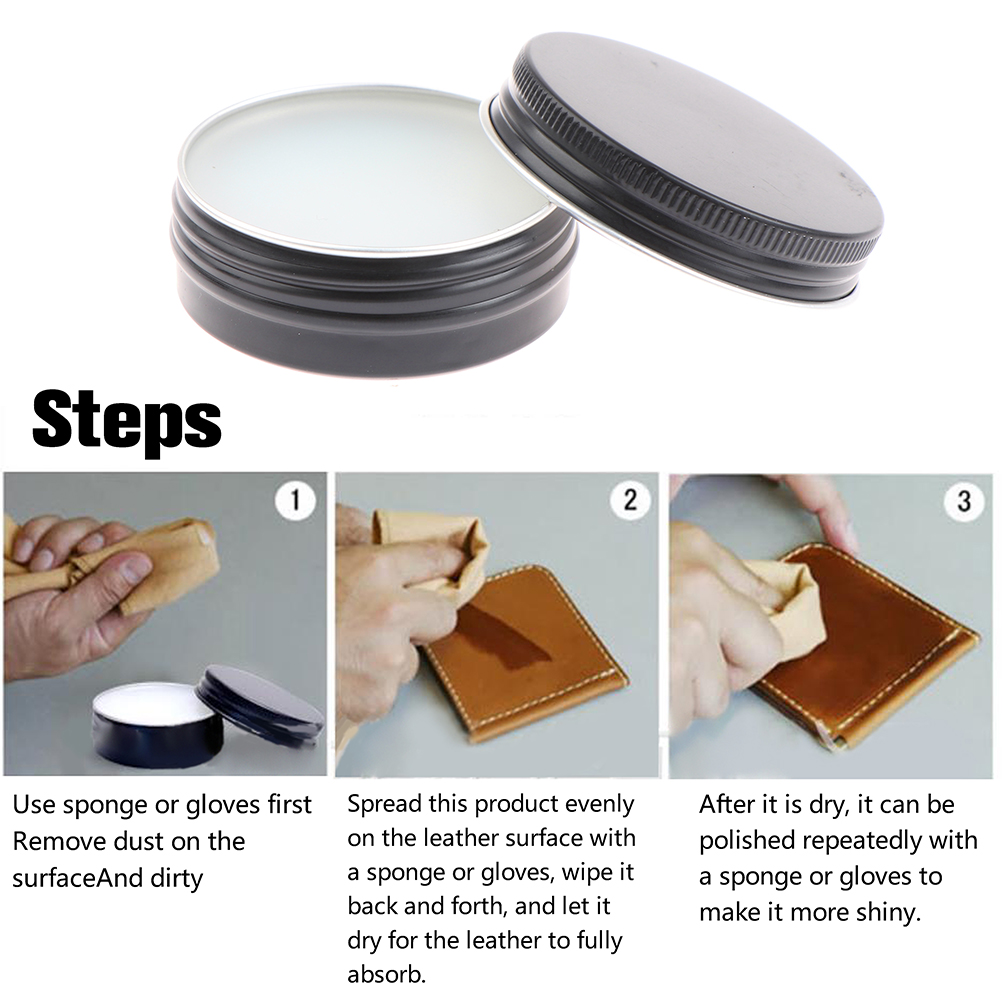 Steps

1

Use sponge or gloves first Remove dust on the surfaceAnd dirty

2

Spread this product evenly on the leather surface with a sponge or gloves, wipe it back and forth, and let it dry for the leather to fully absorb.

3

After it is dry, it can be polished repeatedly with a sponge or gloves to make it more shiny.