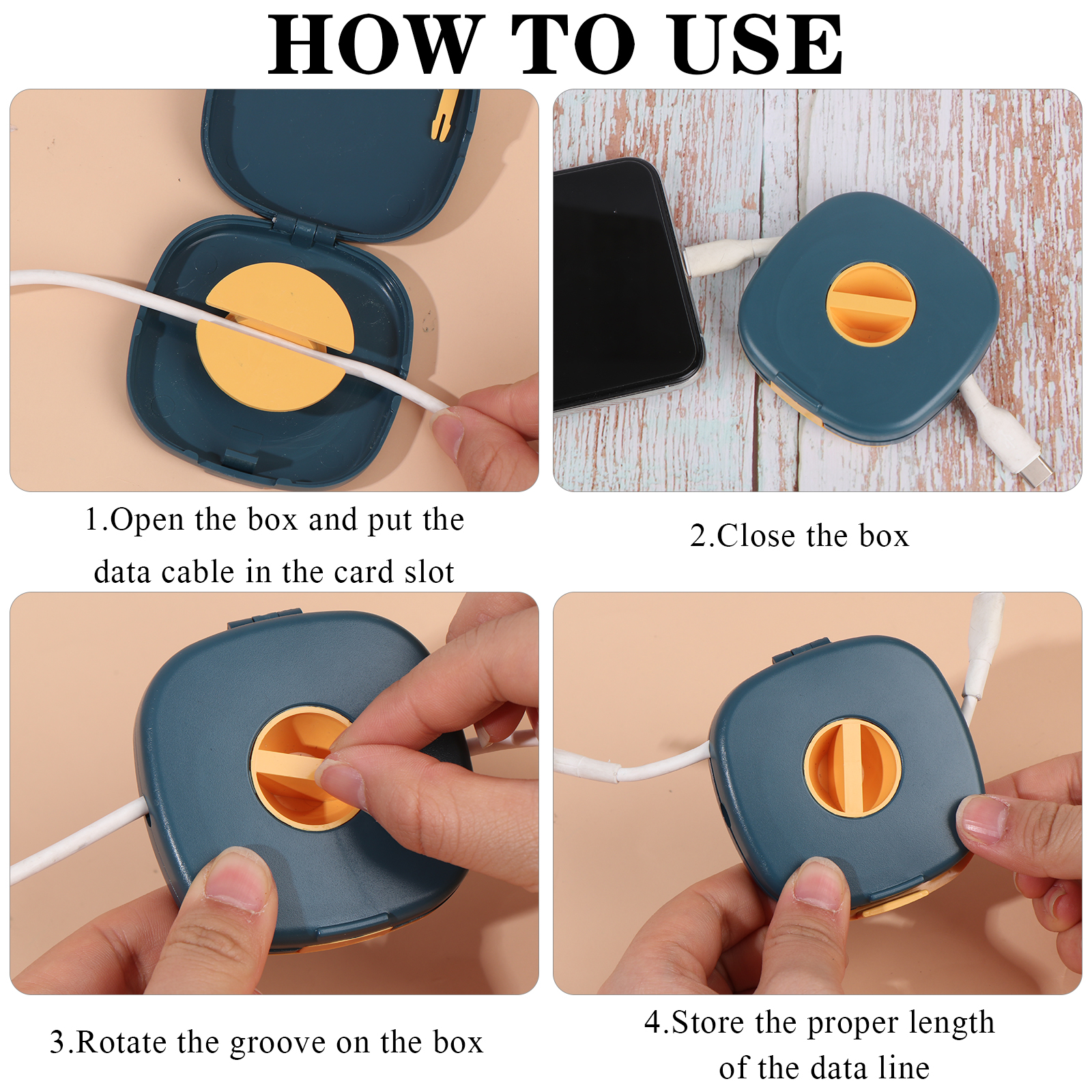 HOW TO USE

1.Open the box and put the data cable in the card slot

2.Close the box

3.Rotate the groove on the box

4.Store the proper length of the data line