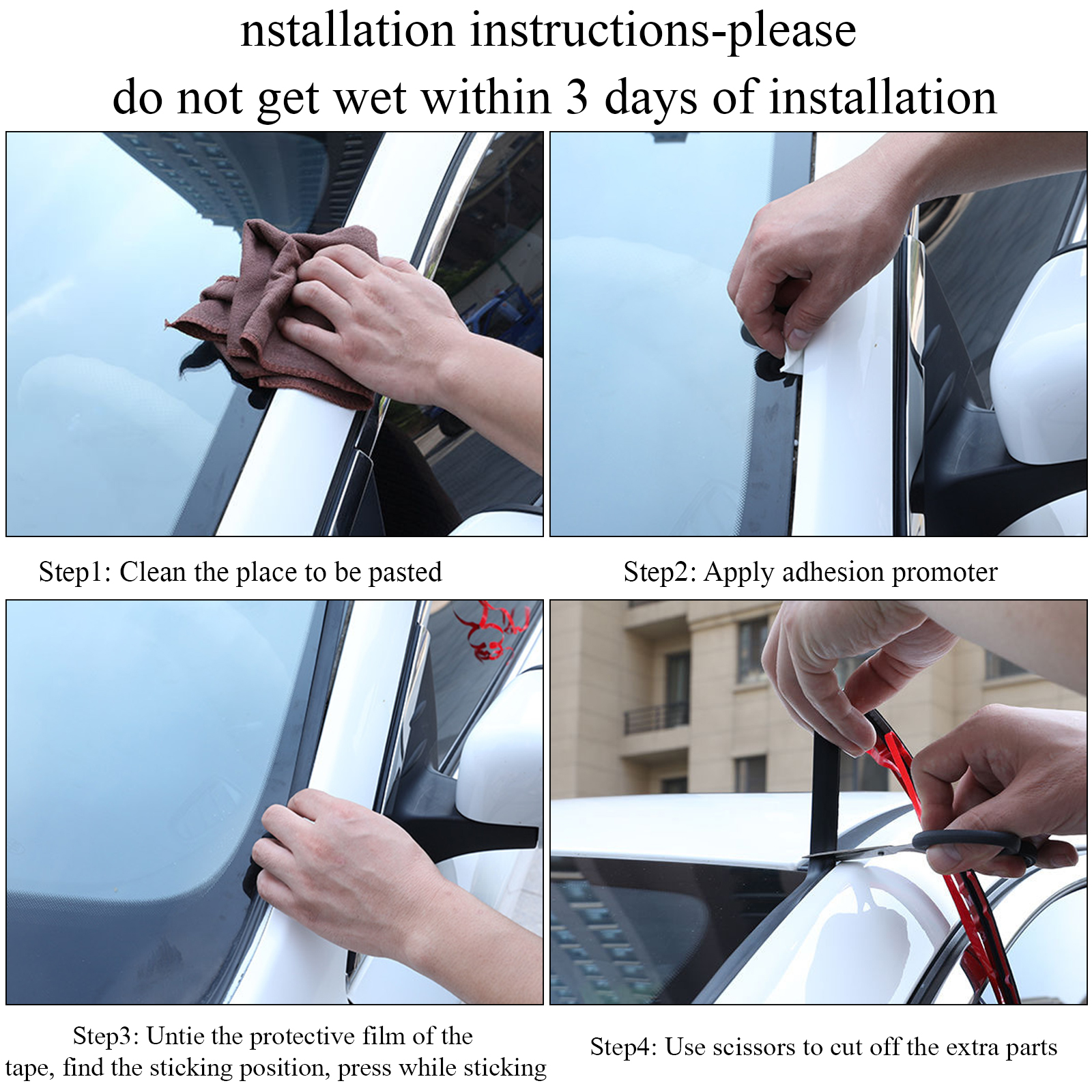 nstallation instructions-please do not get wet within 3 days of installation

Step1: Clean the place to be pasted

Step2: Apply adhesion promoter

Step3: Untie the protective film of the tape, find the sticking position, press while sticking

Step4: Use scissors to cut off the extra parts