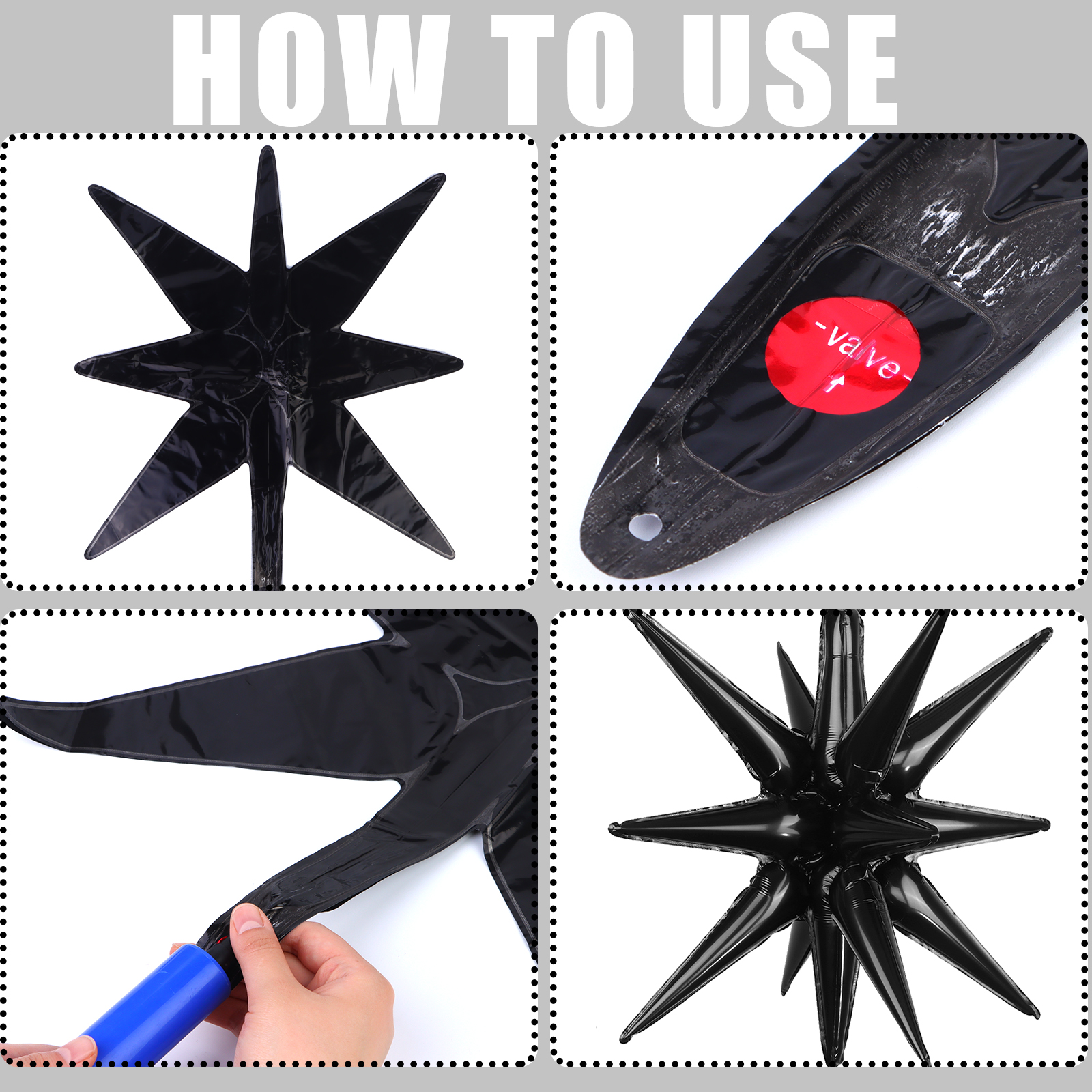 HOW TO USE

-valve-
↑