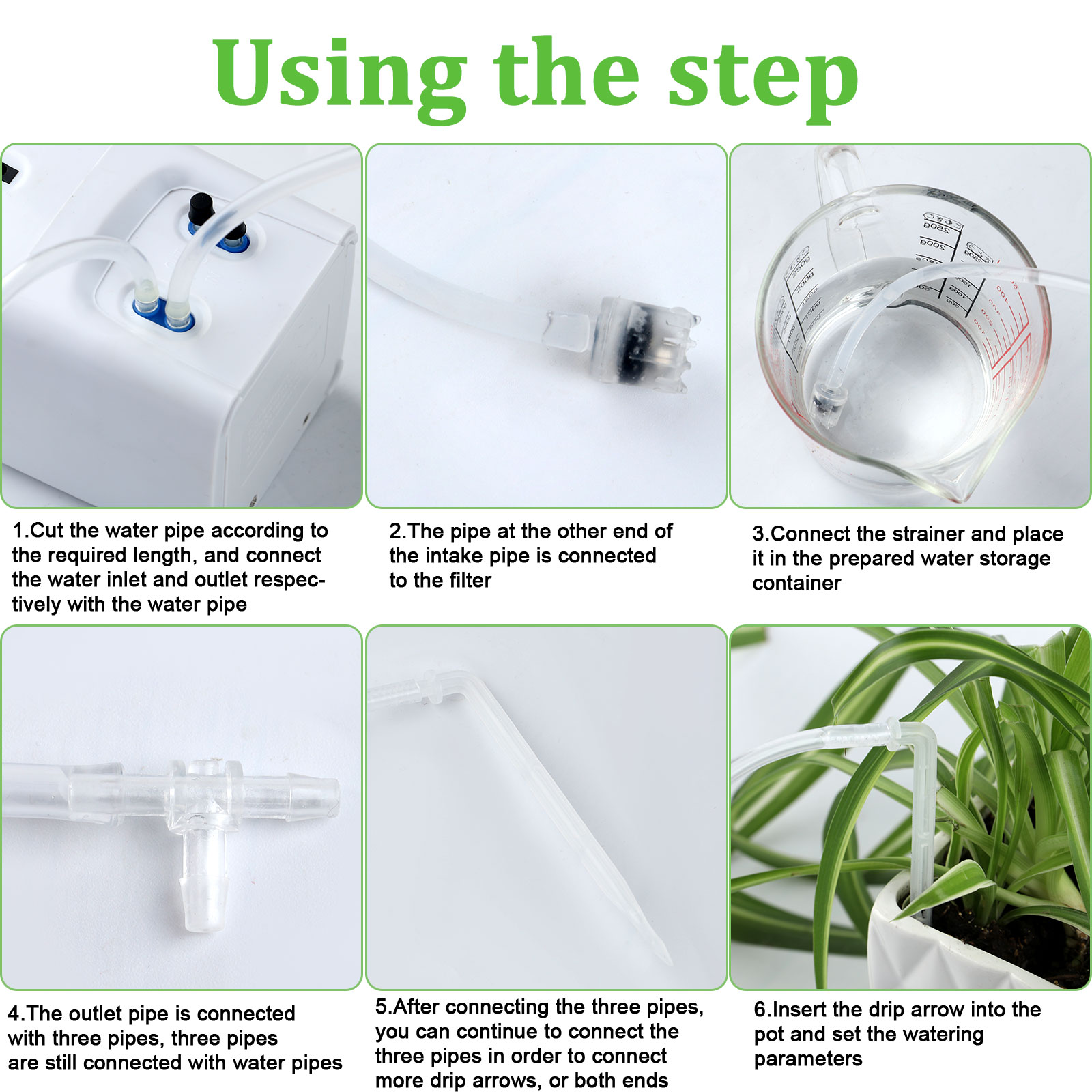 Using the step

1.Cut the water pipe according to the required length, and connect the water inlet and outlet respectively with the water pipe

2.The pipe at the other end of the intake pipe is connected to the filter

3.Connect the strainer and place it in the prepared water storage container

4.The outlet pipe is connected with three pipes, three pipes are still connected with water pipes

5.After connecting the three pipes, you can continue to connect the three pipes in order to connect more drip arrows, or both ends

6.Insert the drip arrow into the pot and set the watering parameters